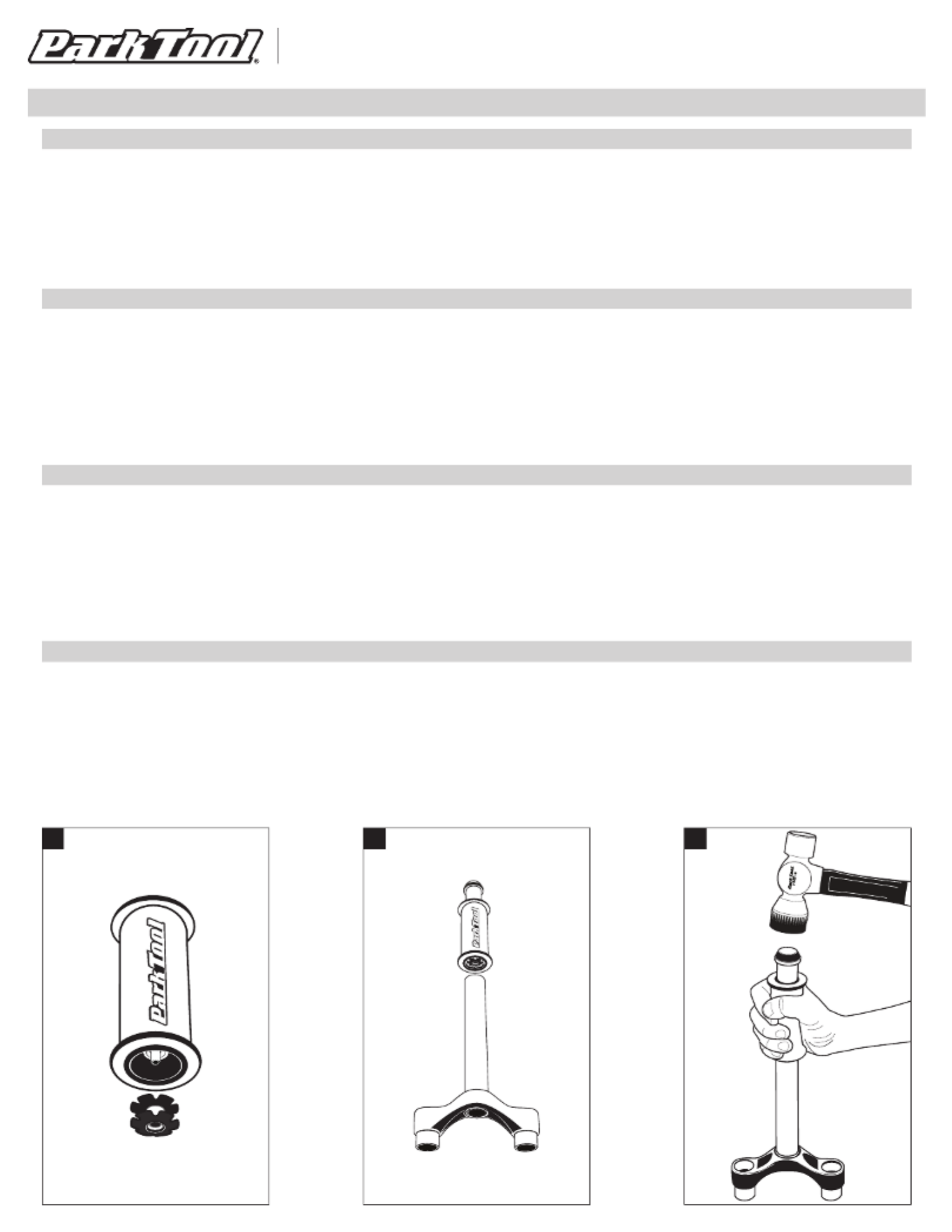 Park Tool®

Park Tool

Park Tool

Park Tool