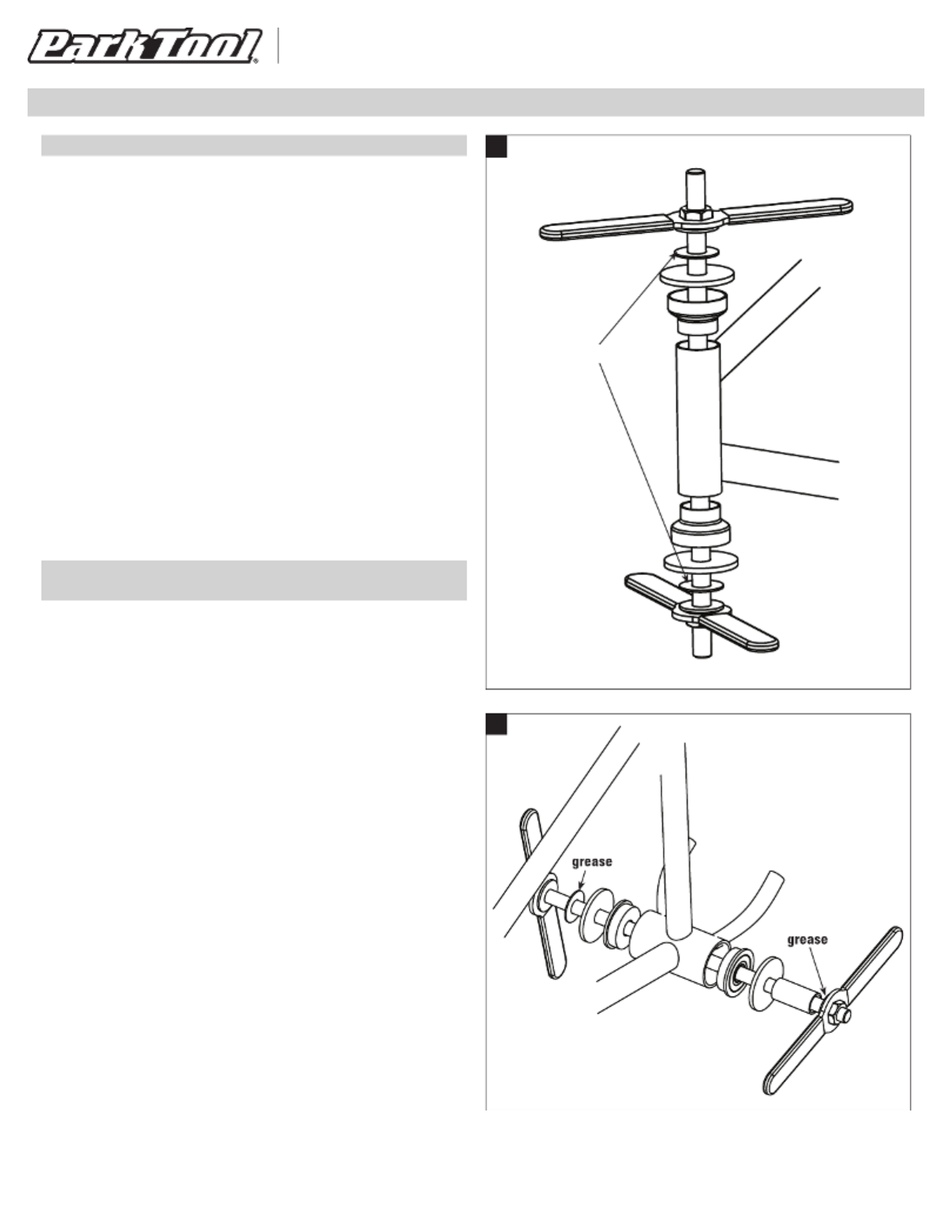 Park Tool®

grease

grease