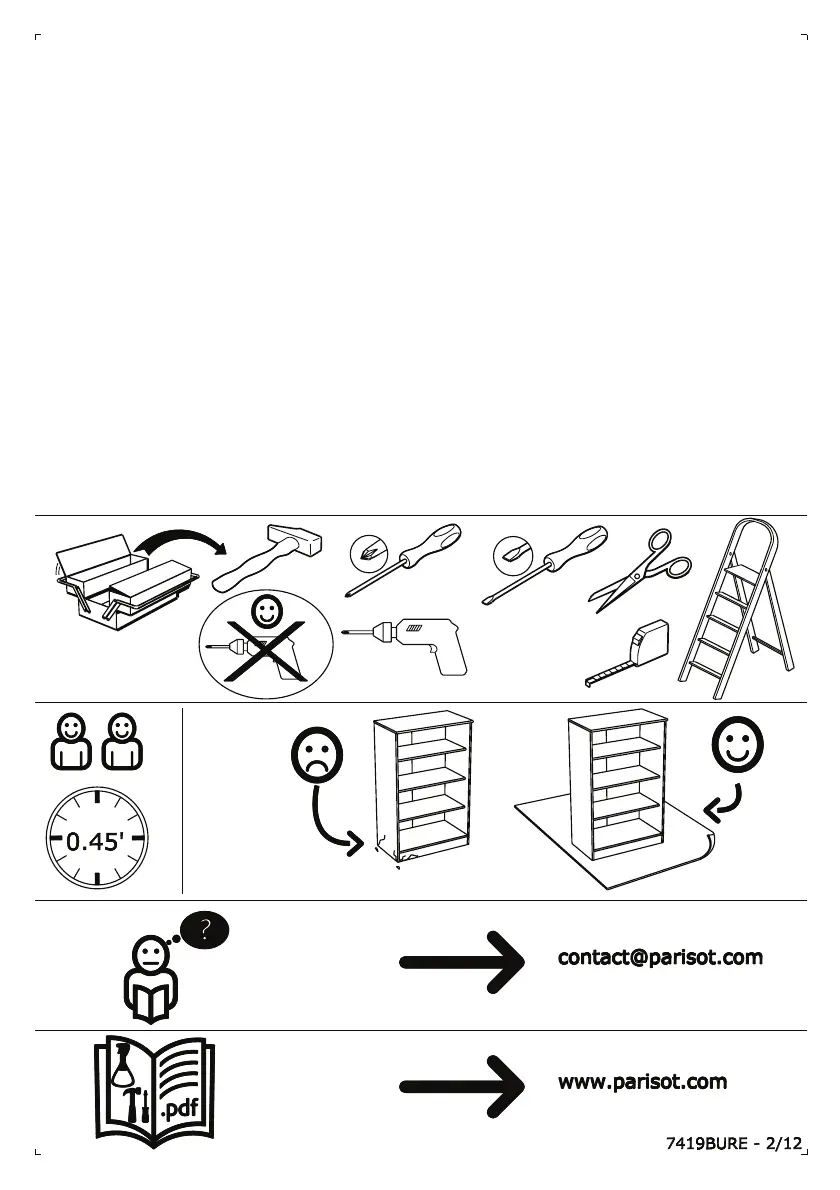 0.45'

?

contact@parisot.com

.pdf

www.parisot.com

7419BURE - 2/12