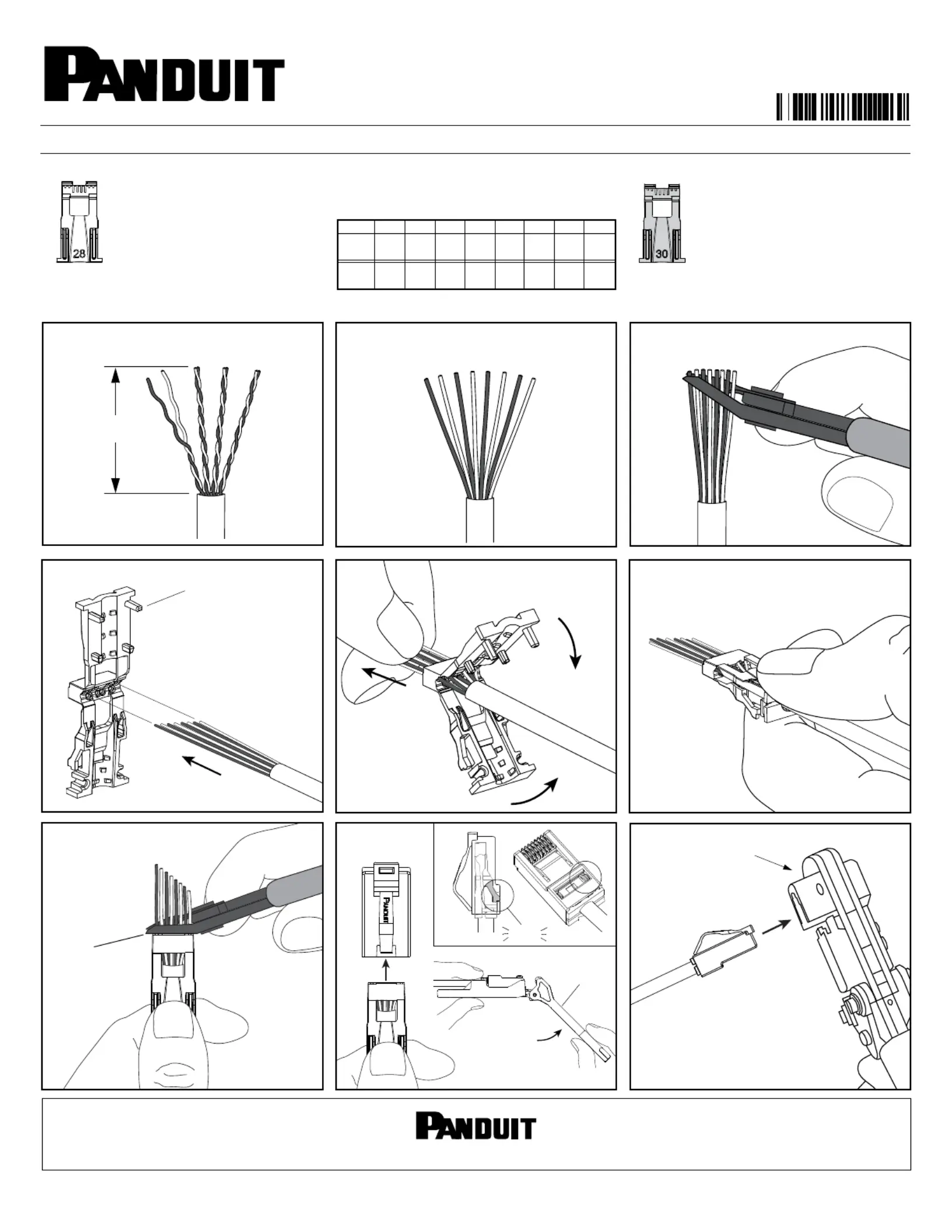 PANDUIT

28

30

PANDUIT

PANDUIT