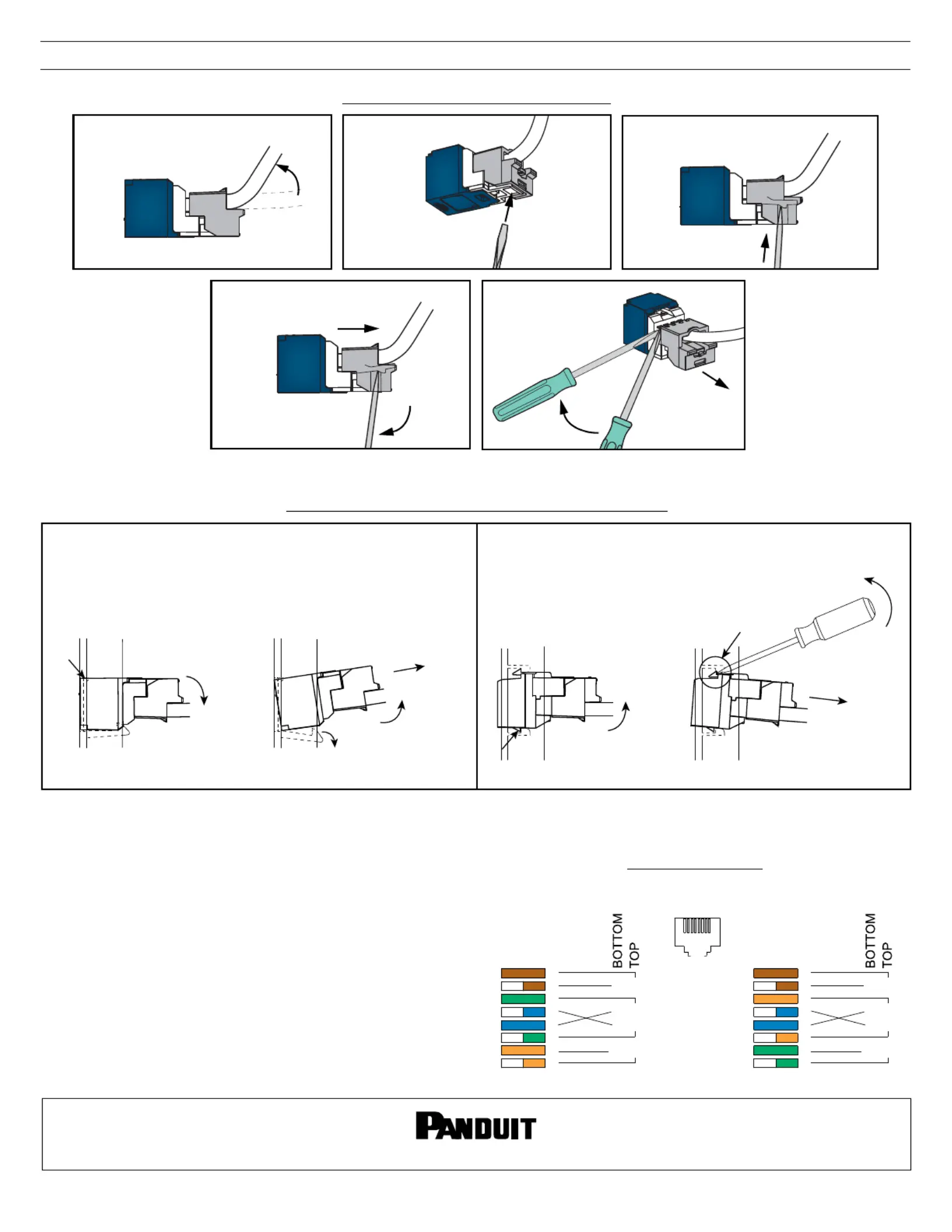 BOTTOM
TOP

BOTTOM
TOP

PANDUIT