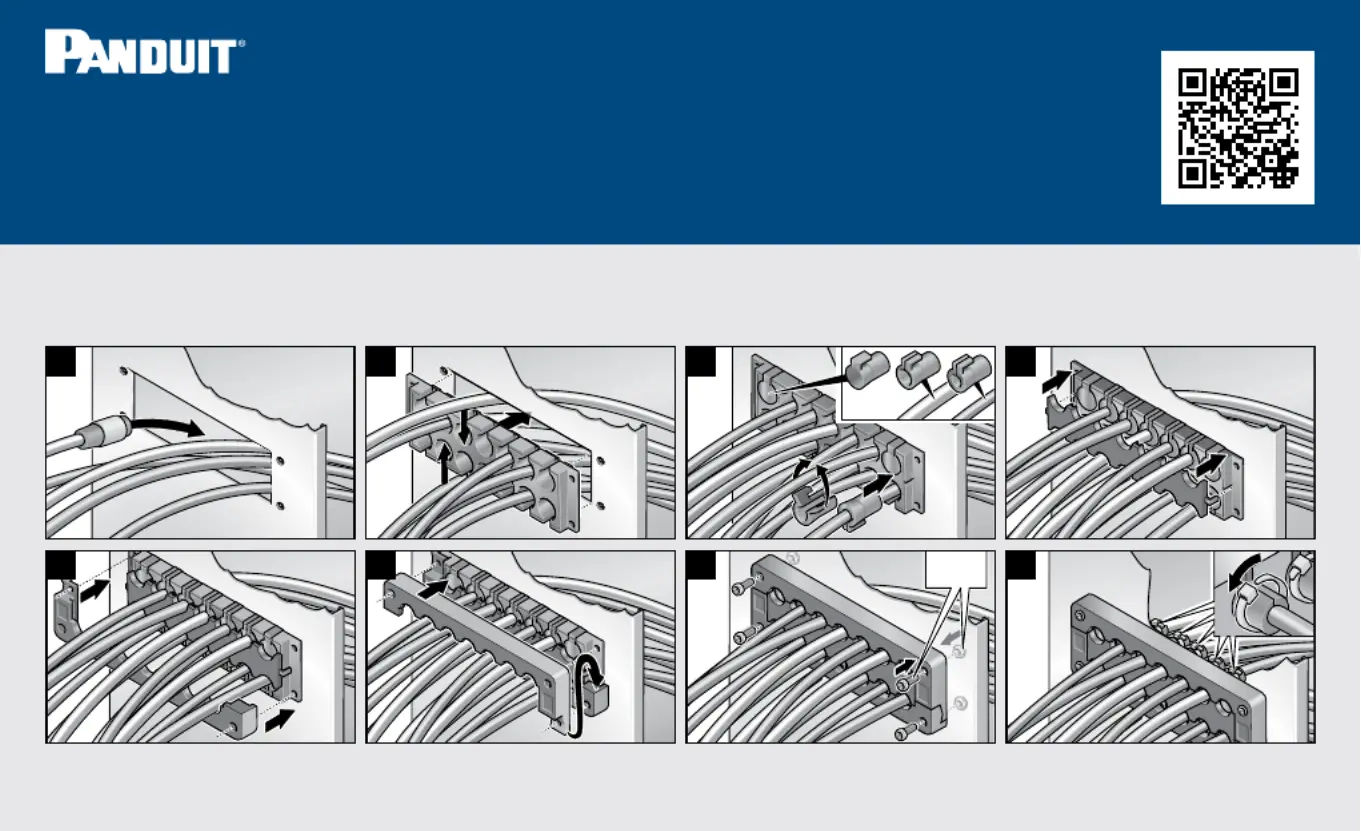 PANDUIT®