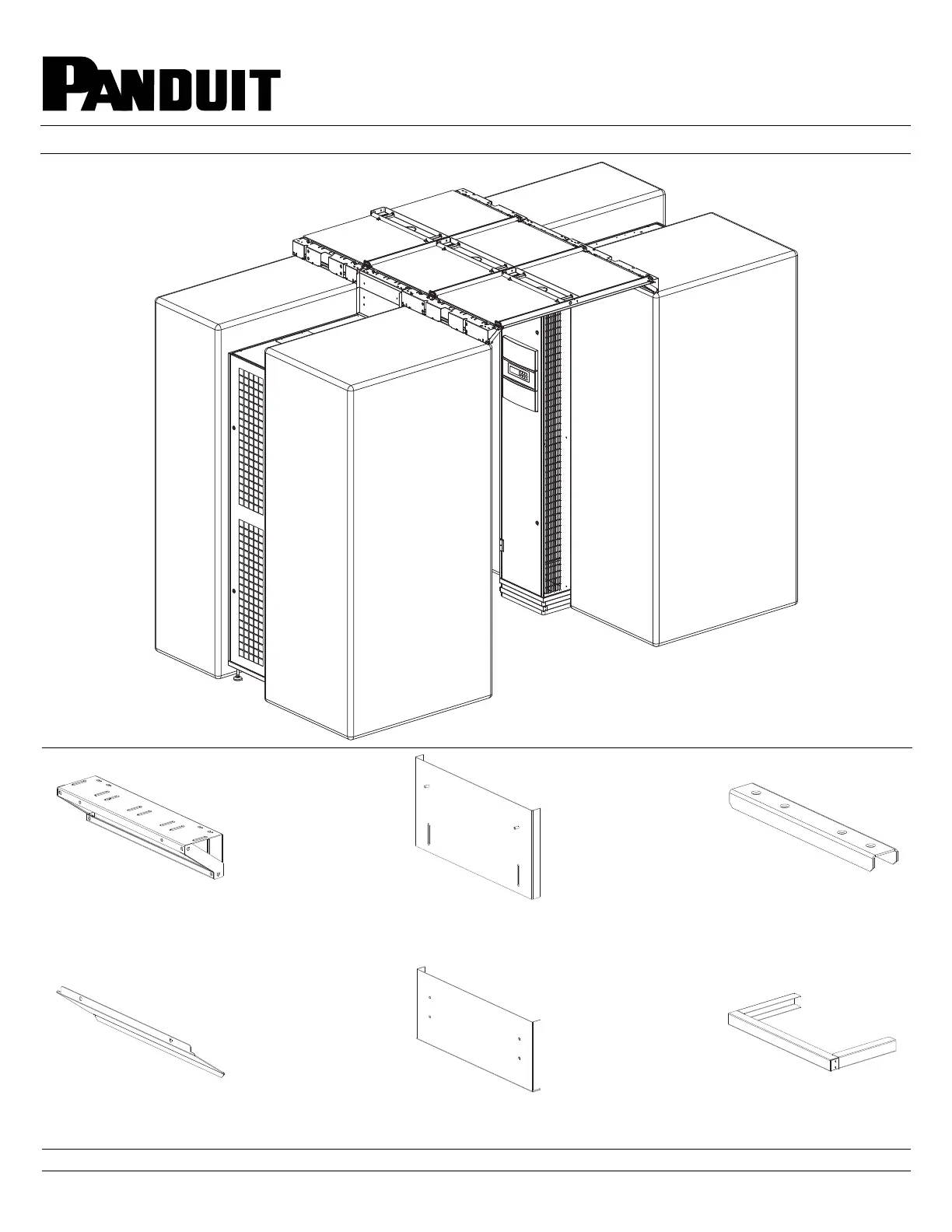 PANDUIT