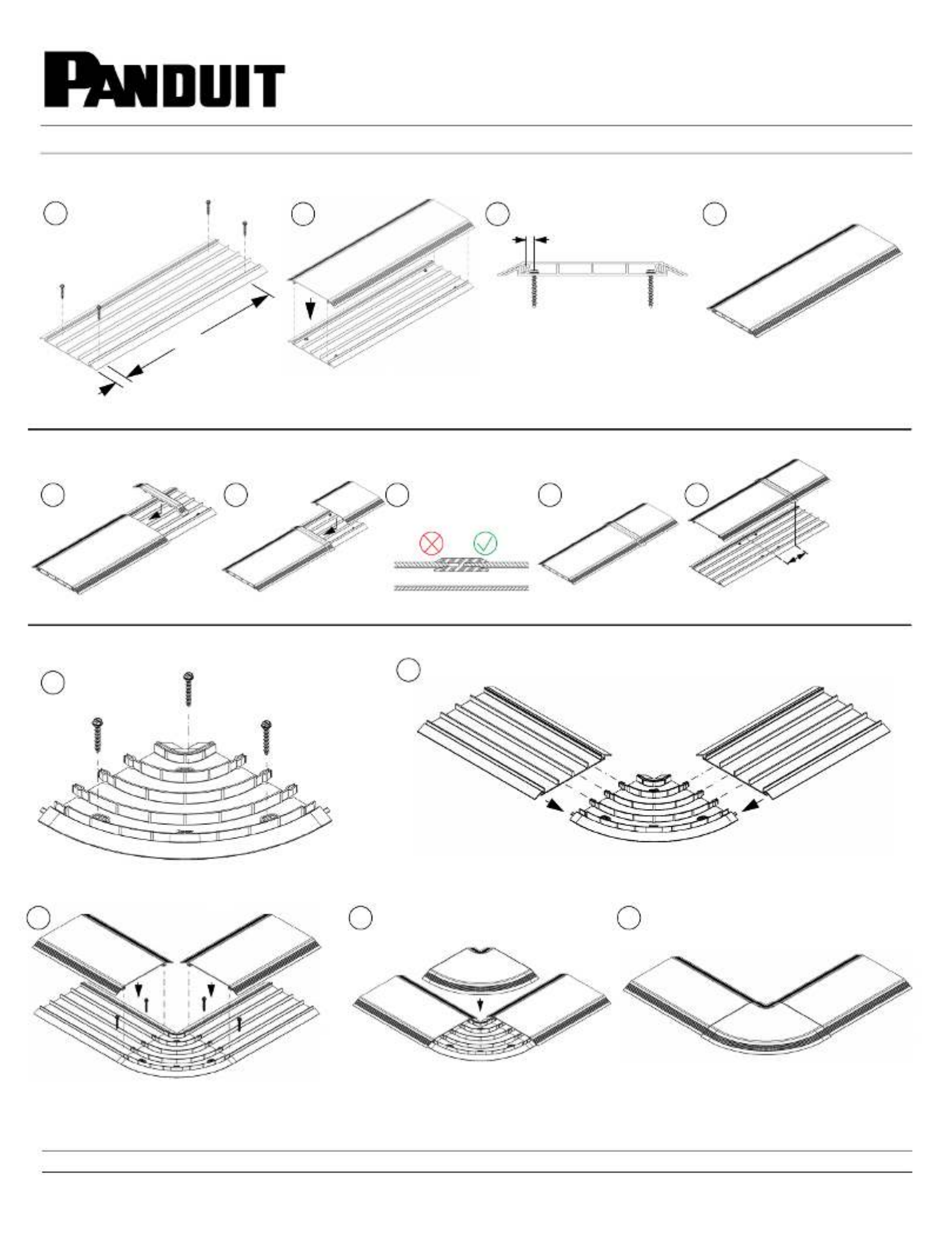 PANDUIT