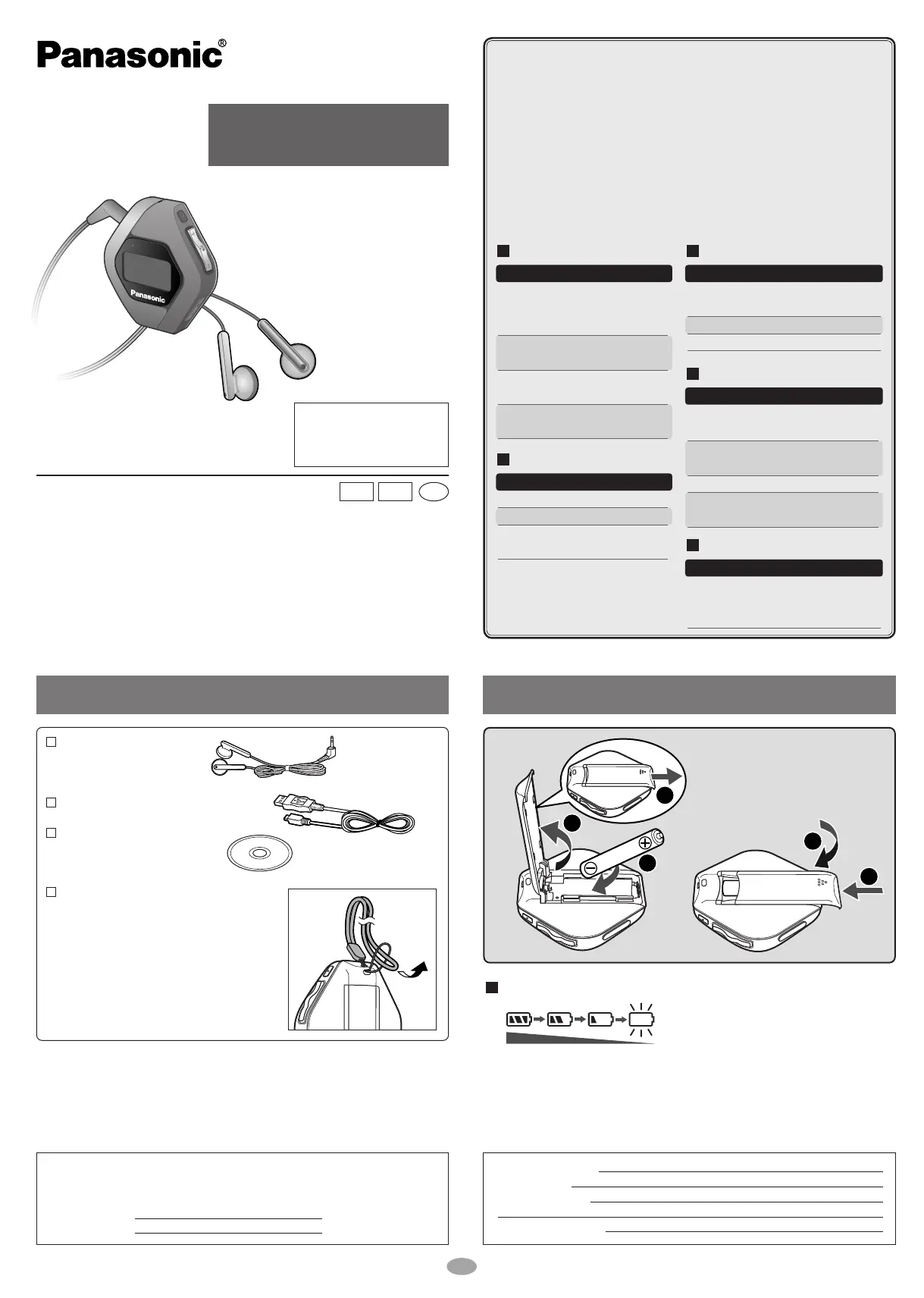 Panasonic®

Panasonic