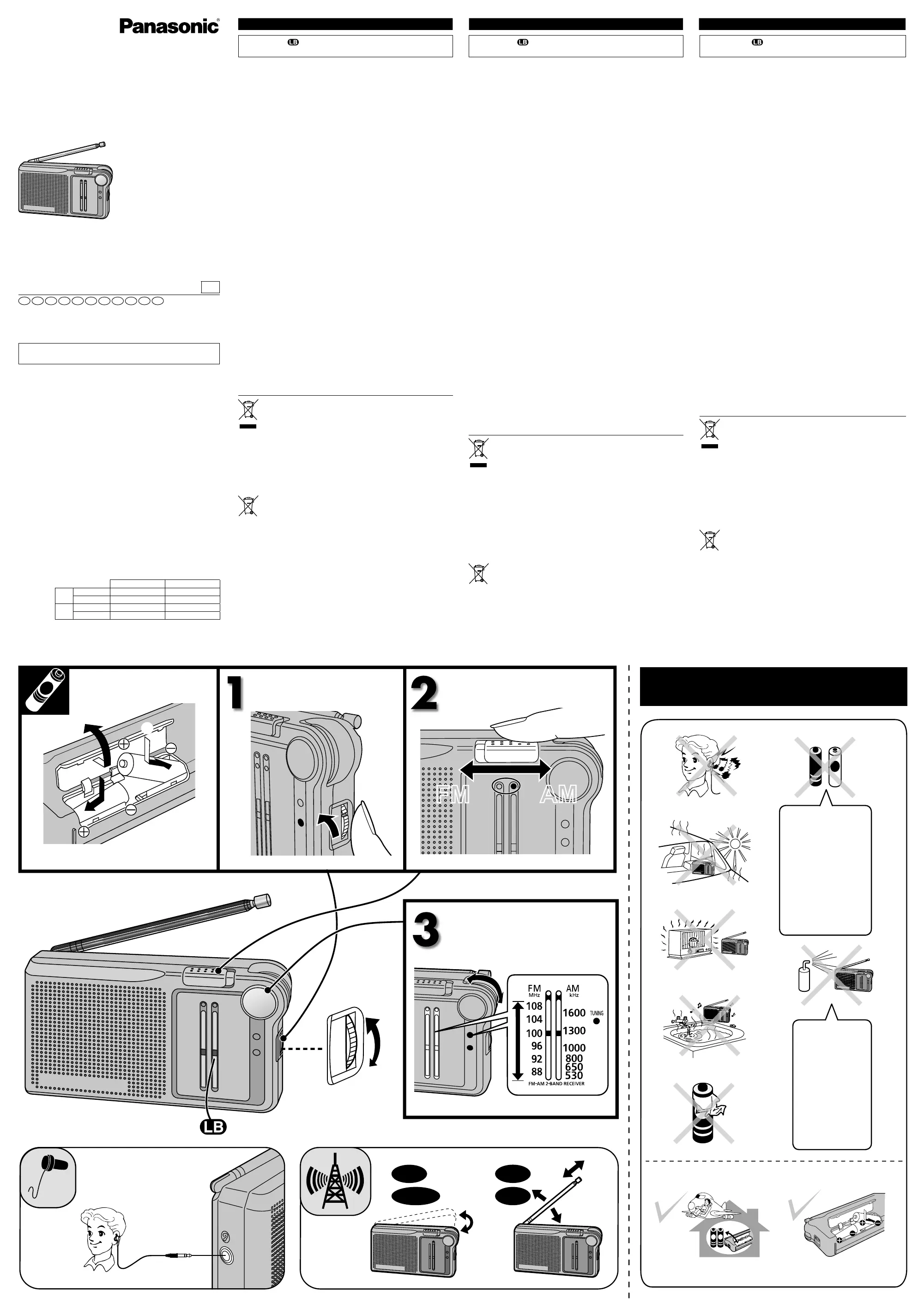 Panasonic®

LB

LB

LB

1

2

FM

AM

3

FM
MHz
108
104
100
96
92
88

AM
kHz
1600
1300
1000
800
650
530

TUNING

FM-AM 2-BAND RECEIVER

LB