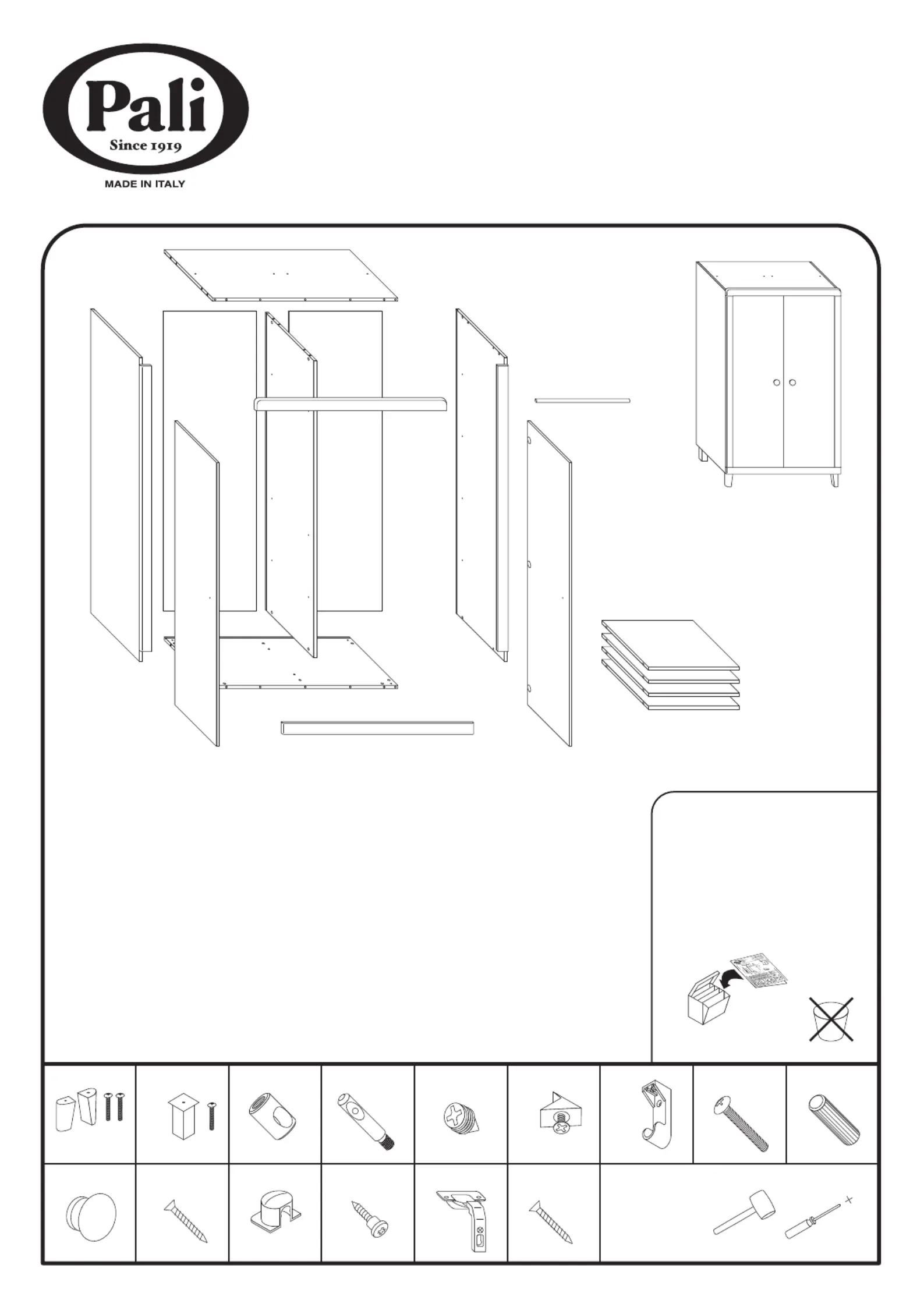 Pali
Since 1919
MADE IN ITALY