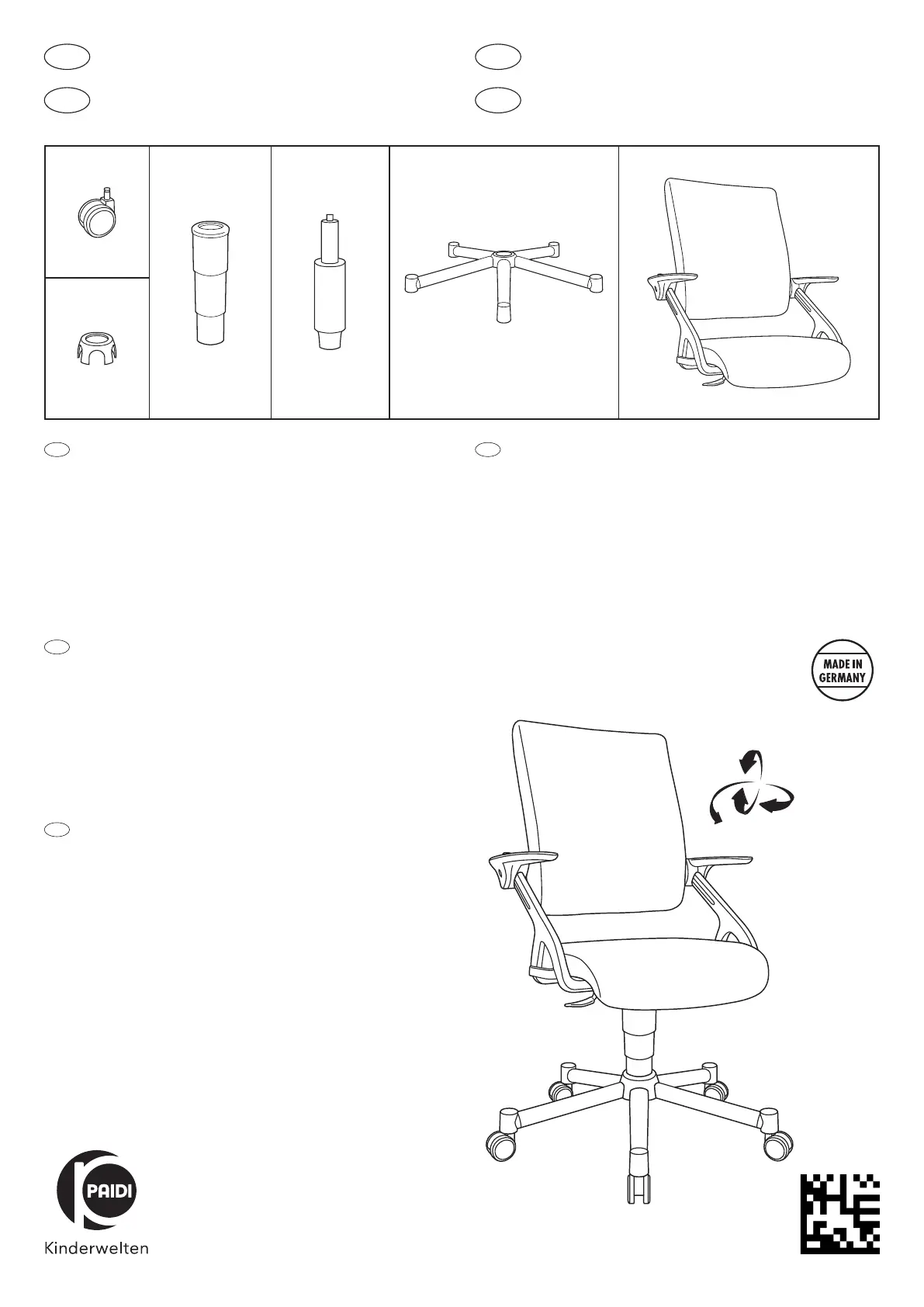 MADE IN GERMANY

PAIDI

Kinderwelten