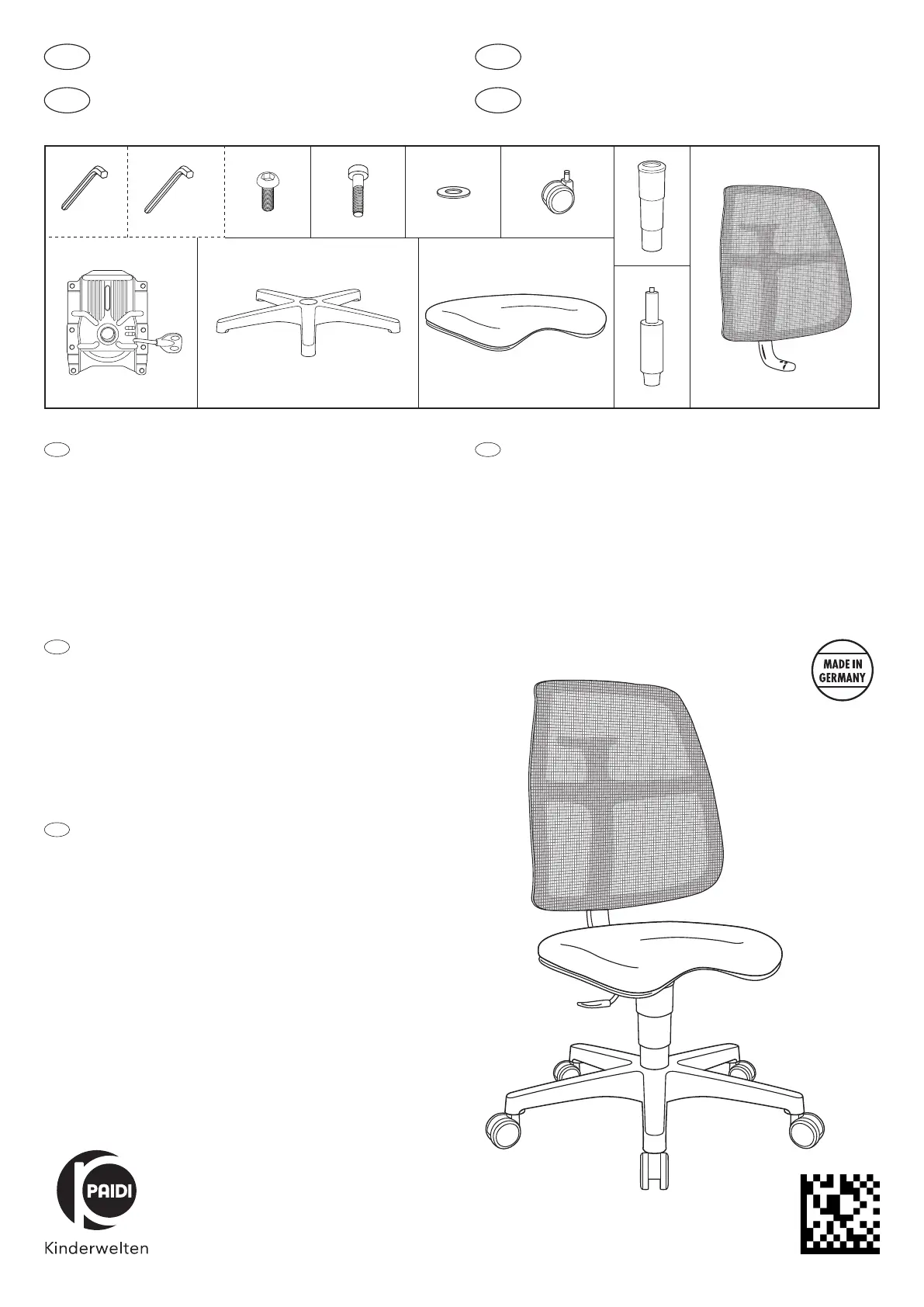 MADE IN GERMANY

PAIDI

Kinderwelten