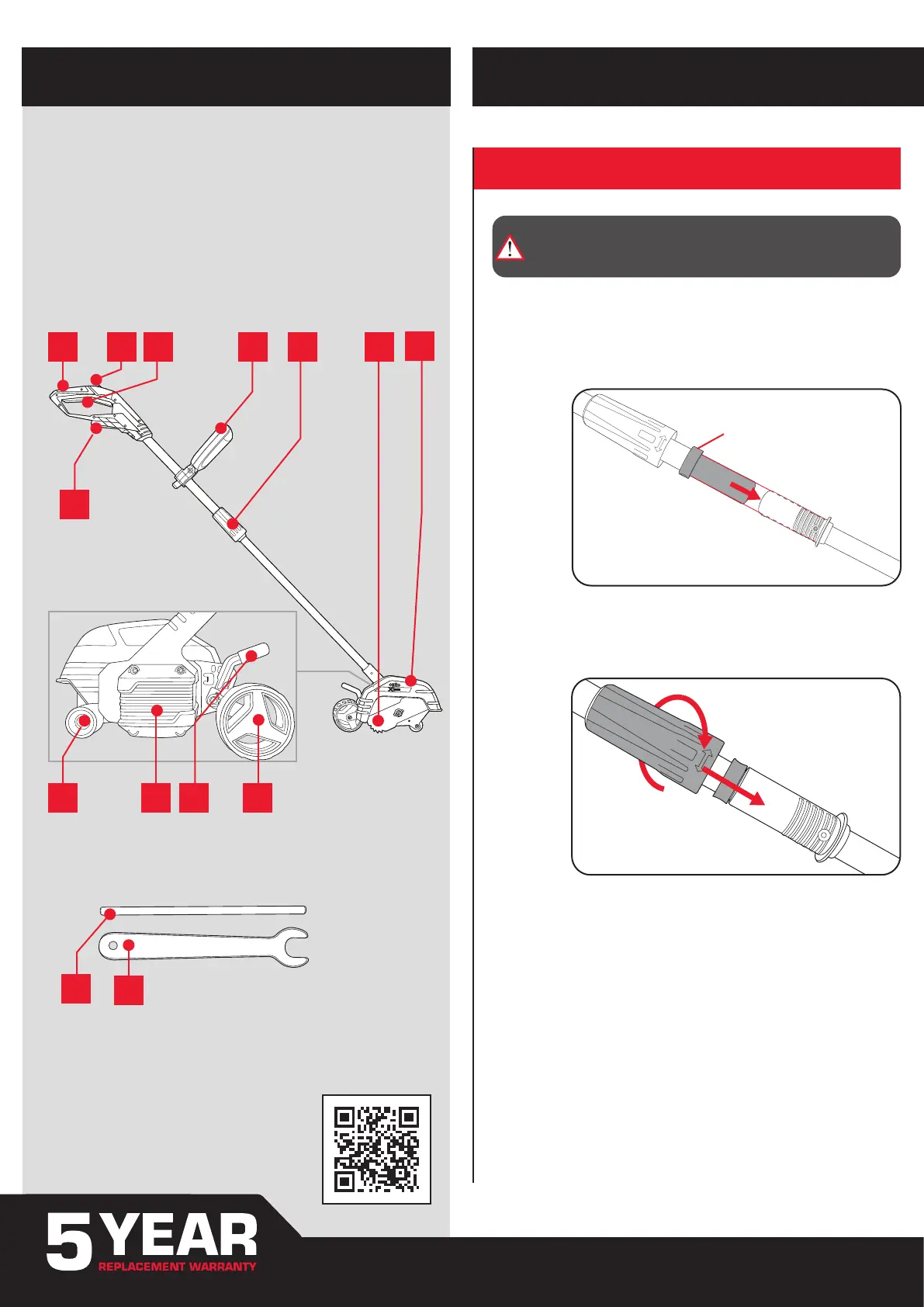 5 YEAR
REPLACEMENT WARRANTY