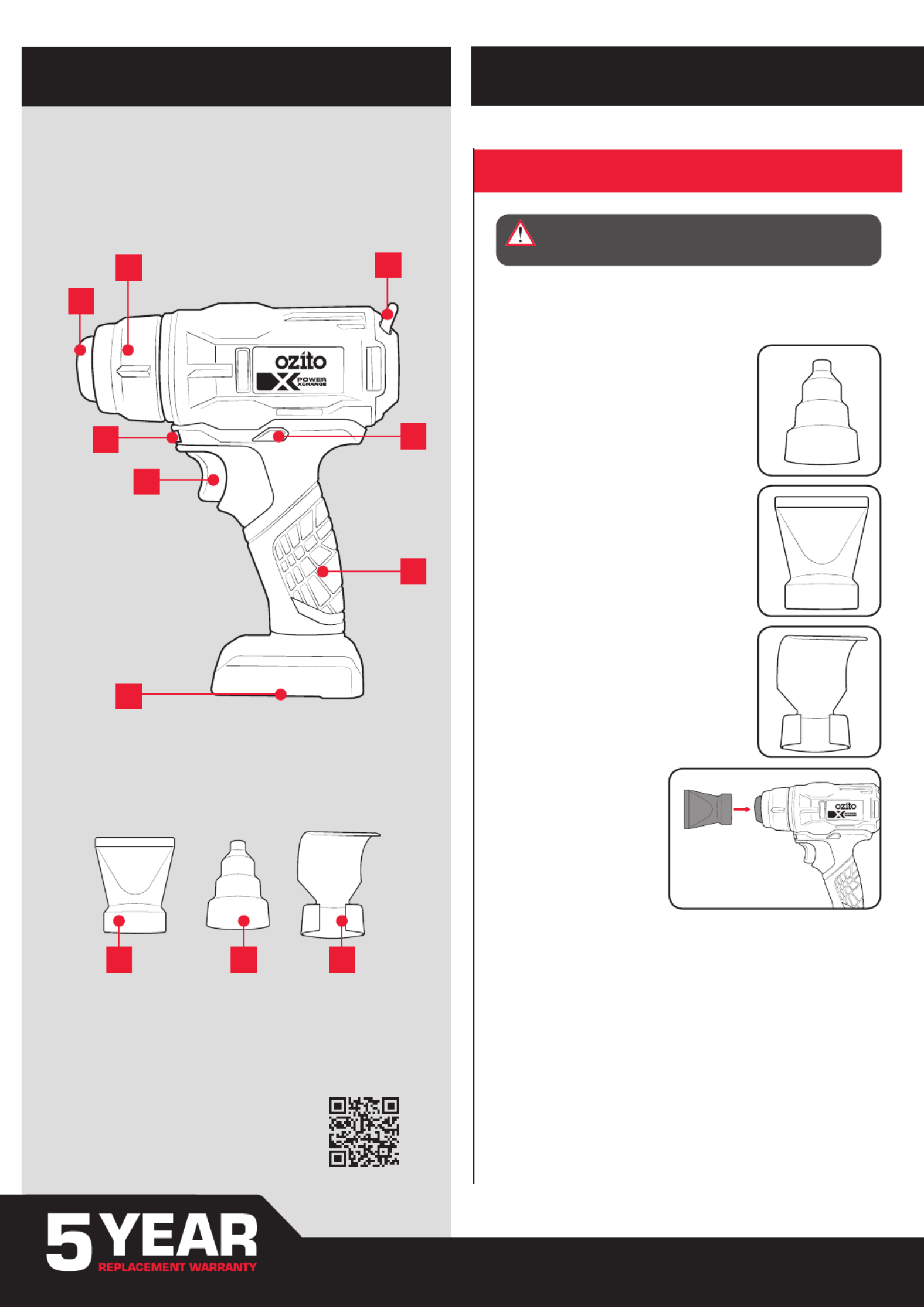 ozito

POWER XCHANGE

ozito

POWER XCHANGE

5 YEAR
REPLACEMENT WARRANTY