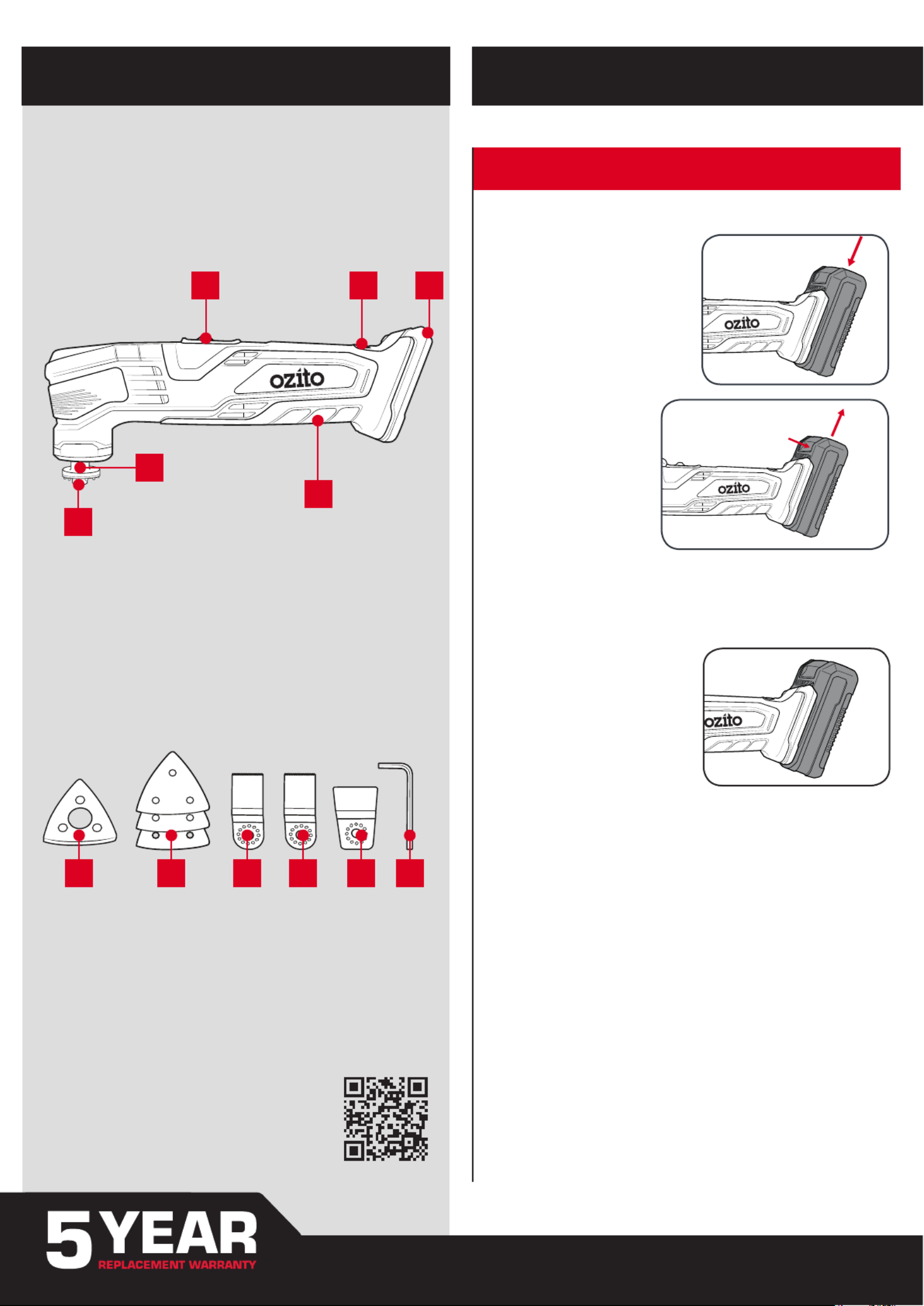 ozito

ozito

ozito

ozito

5 YEAR
REPLACEMENT WARRANTY