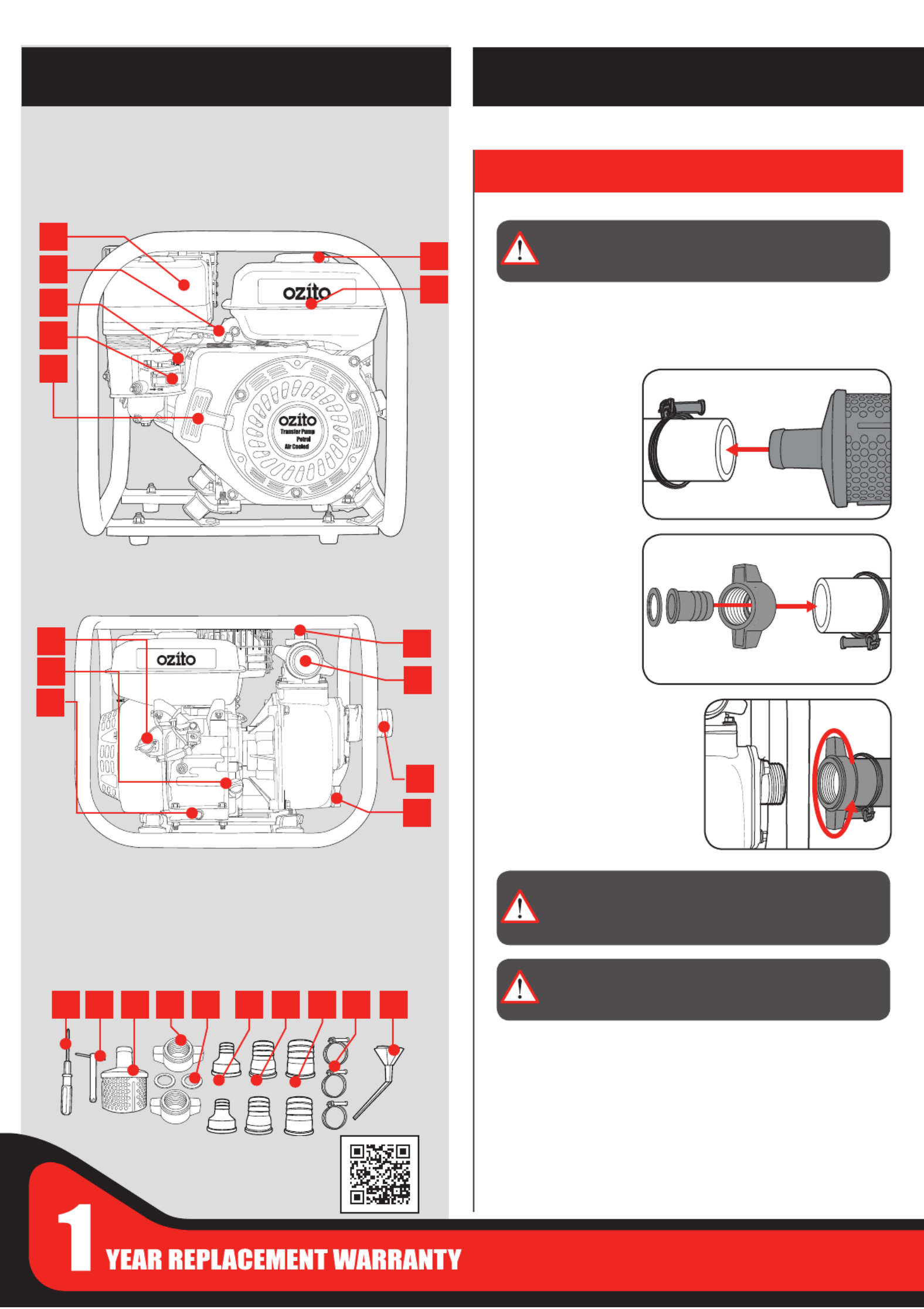 ozito

ozito
Transfer Pump
Petrol
Air Cooled

ozito

1 YEAR REPLACEMENT WARRANTY