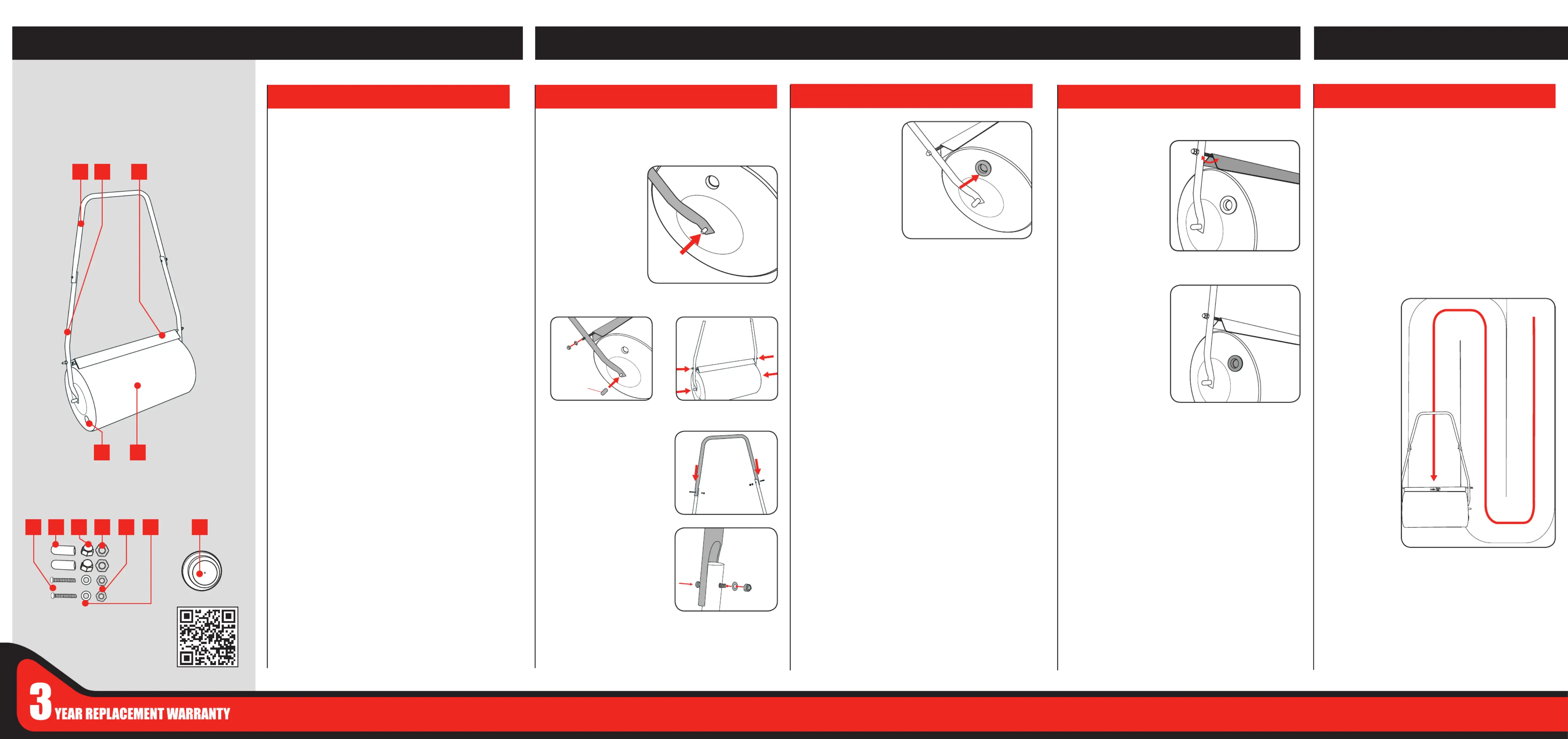 3 YEAR REPLACEMENT WARRANTY