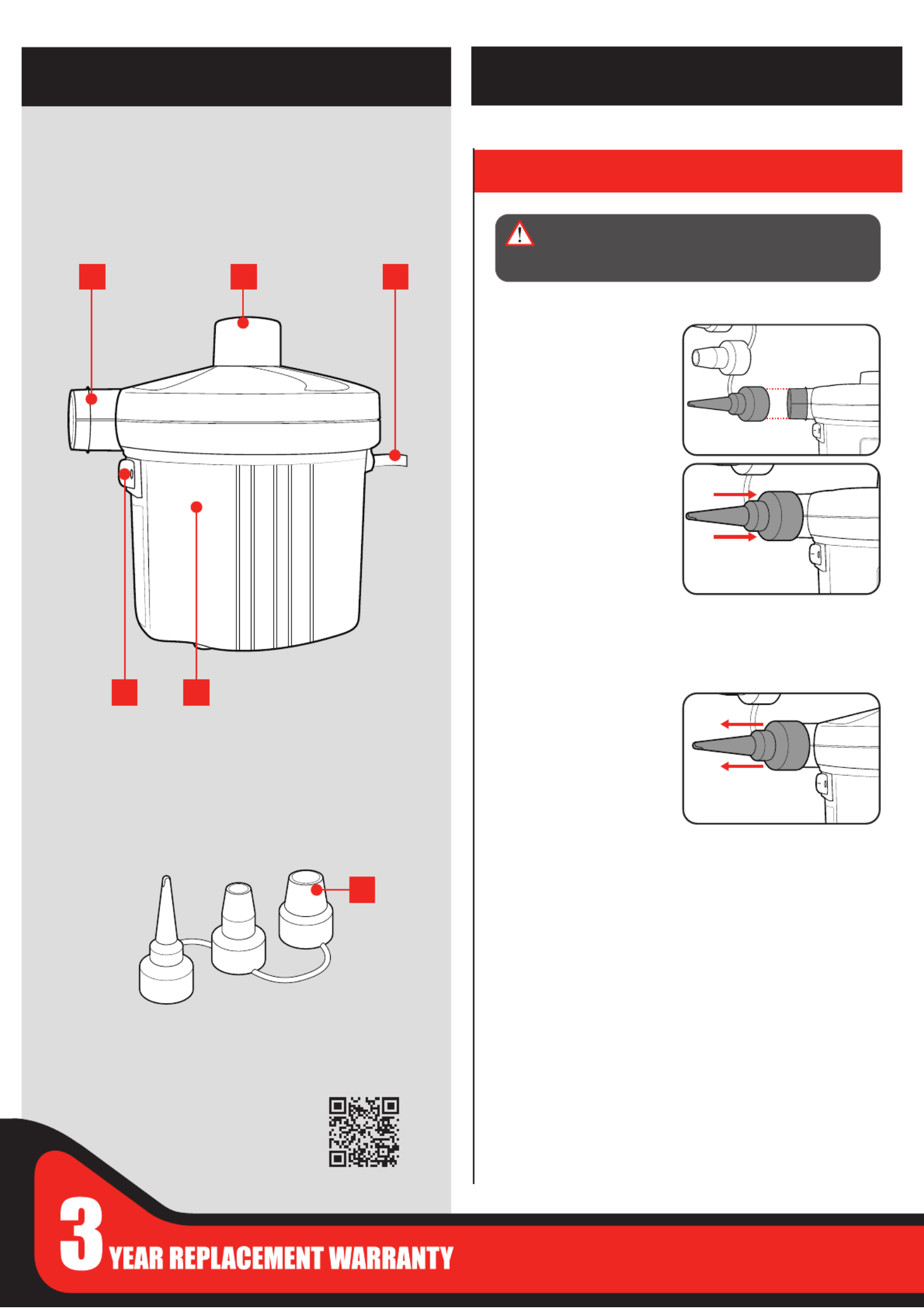 3 YEAR REPLACEMENT WARRANTY