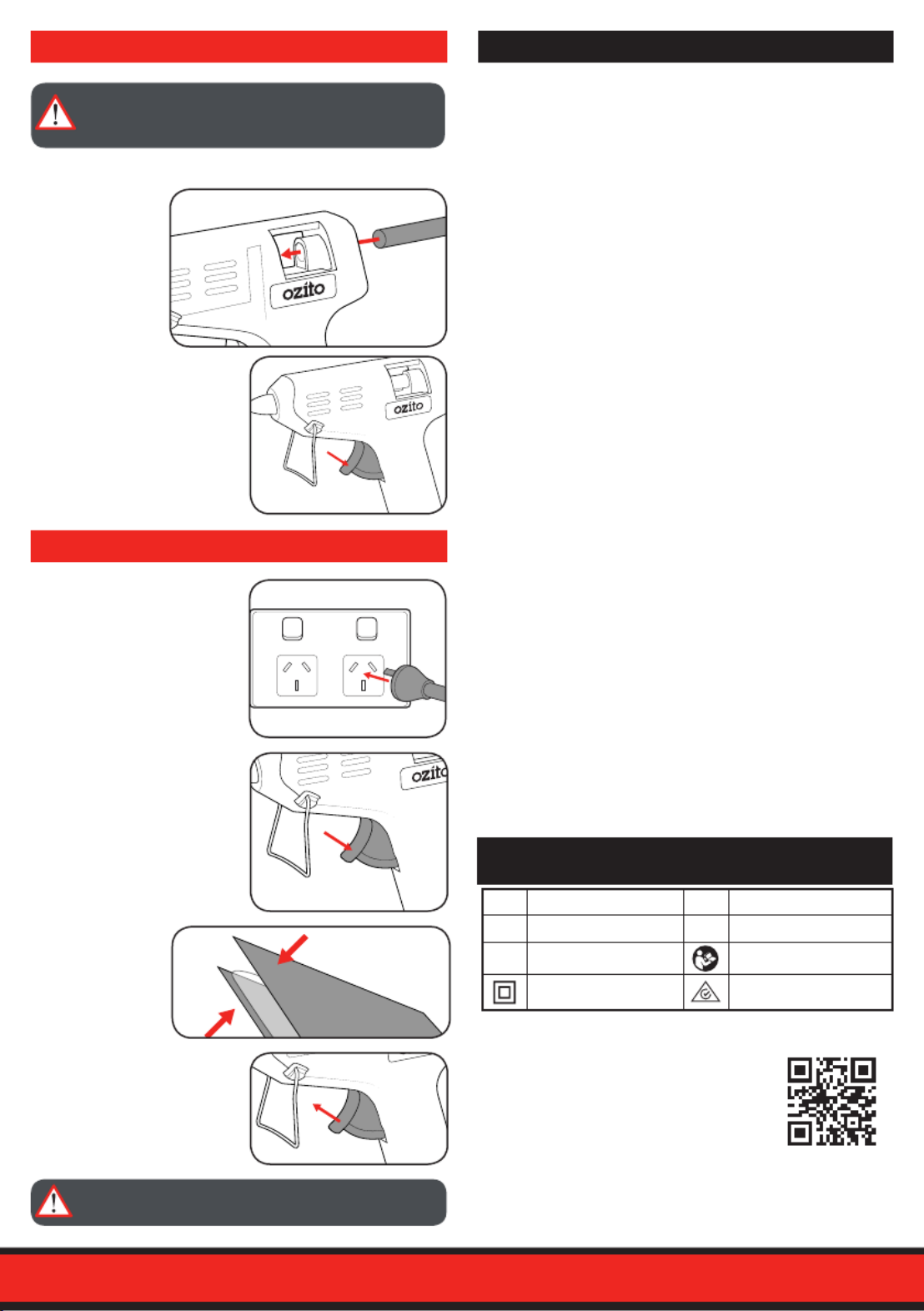 ozito

ozito

ozito