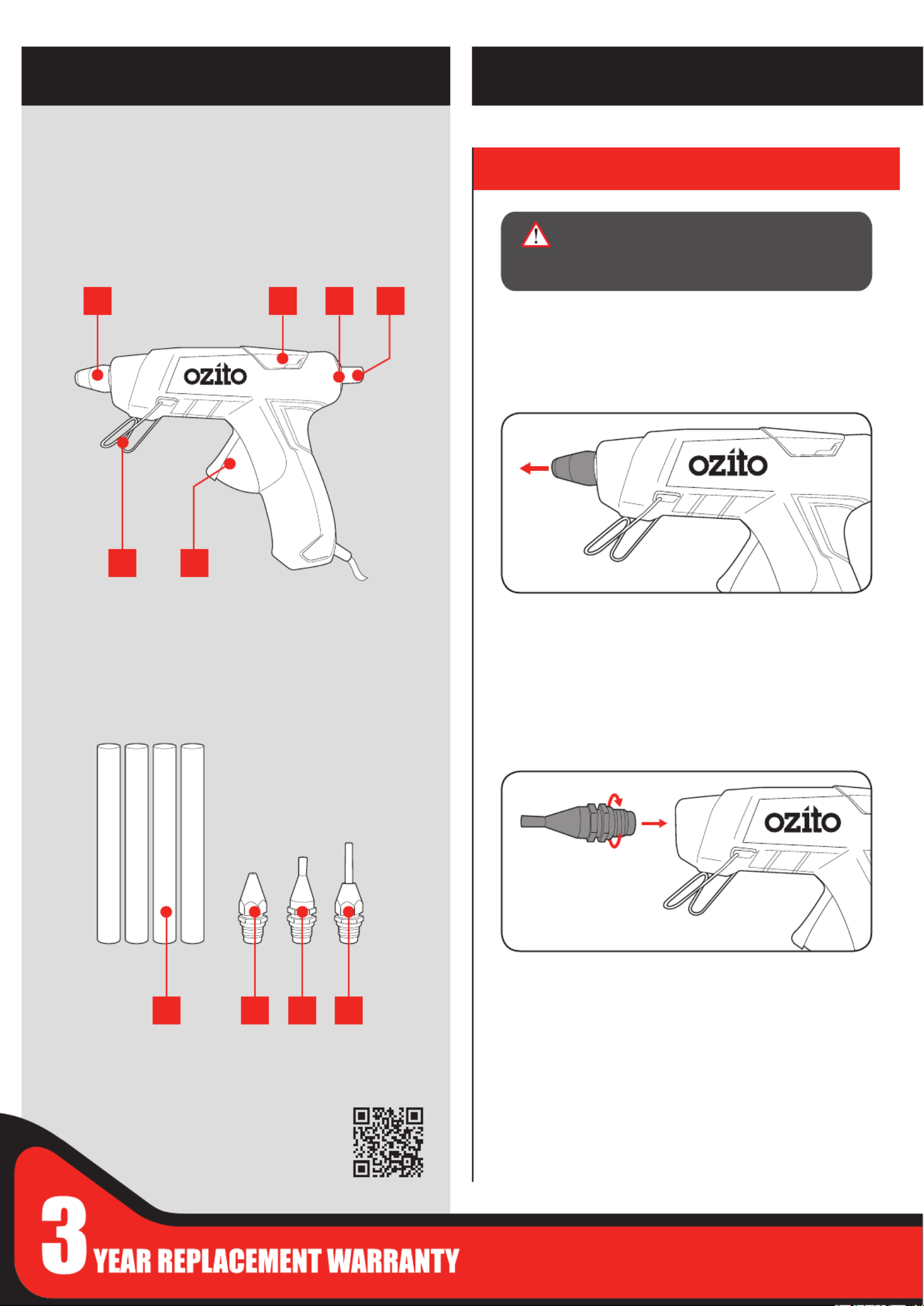 ozito

ozito

ozito

3 YEAR REPLACEMENT WARRANTY