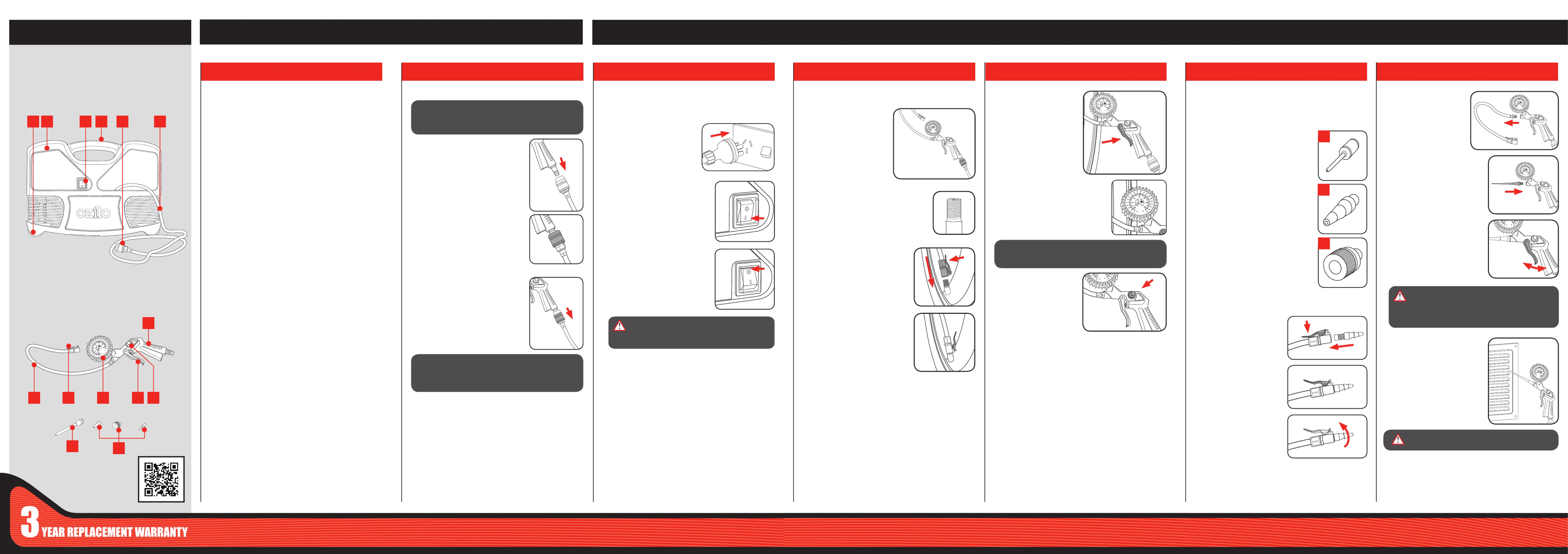 ozito

3 YEAR REPLACEMENT WARRANTY