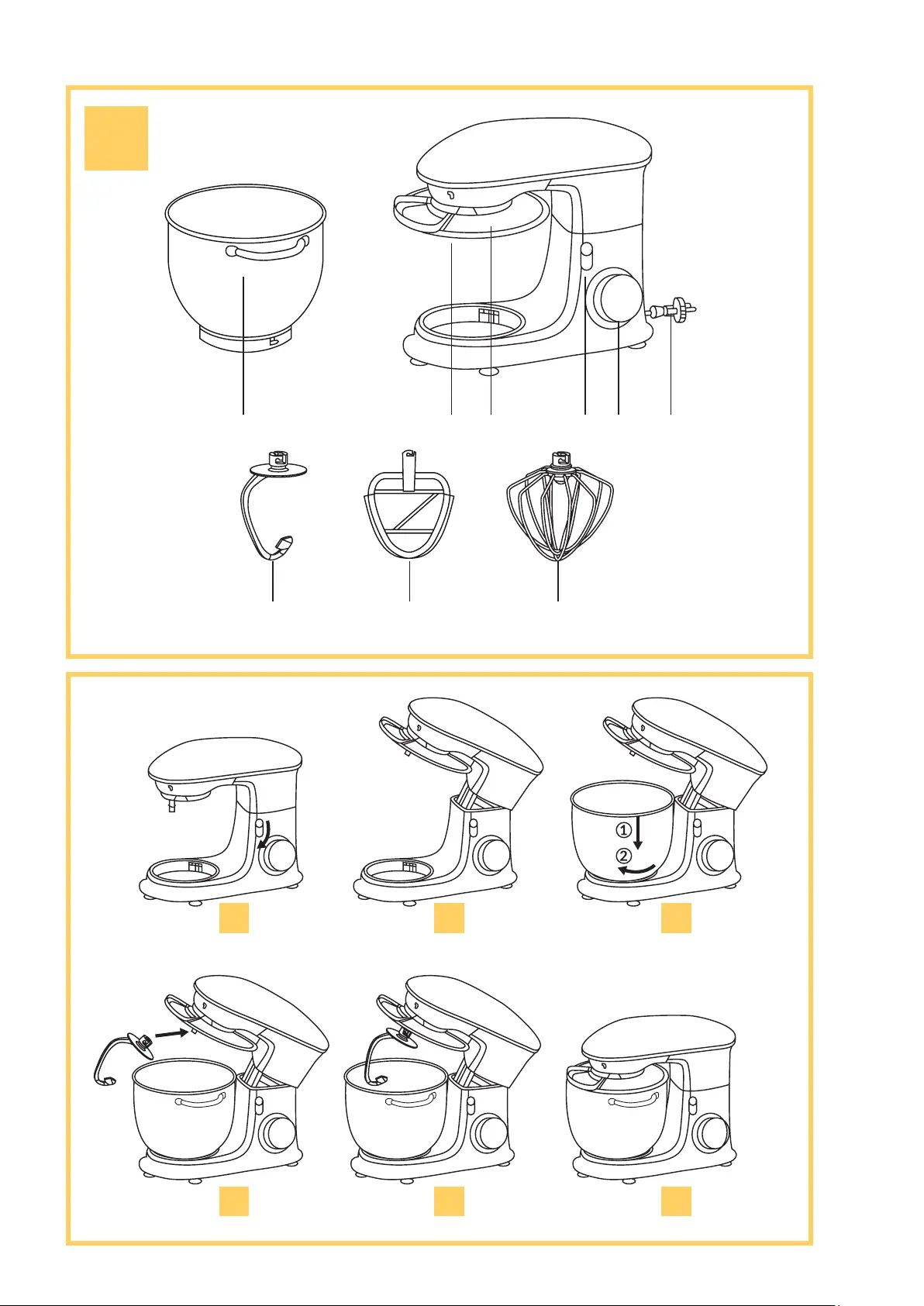 ①
②