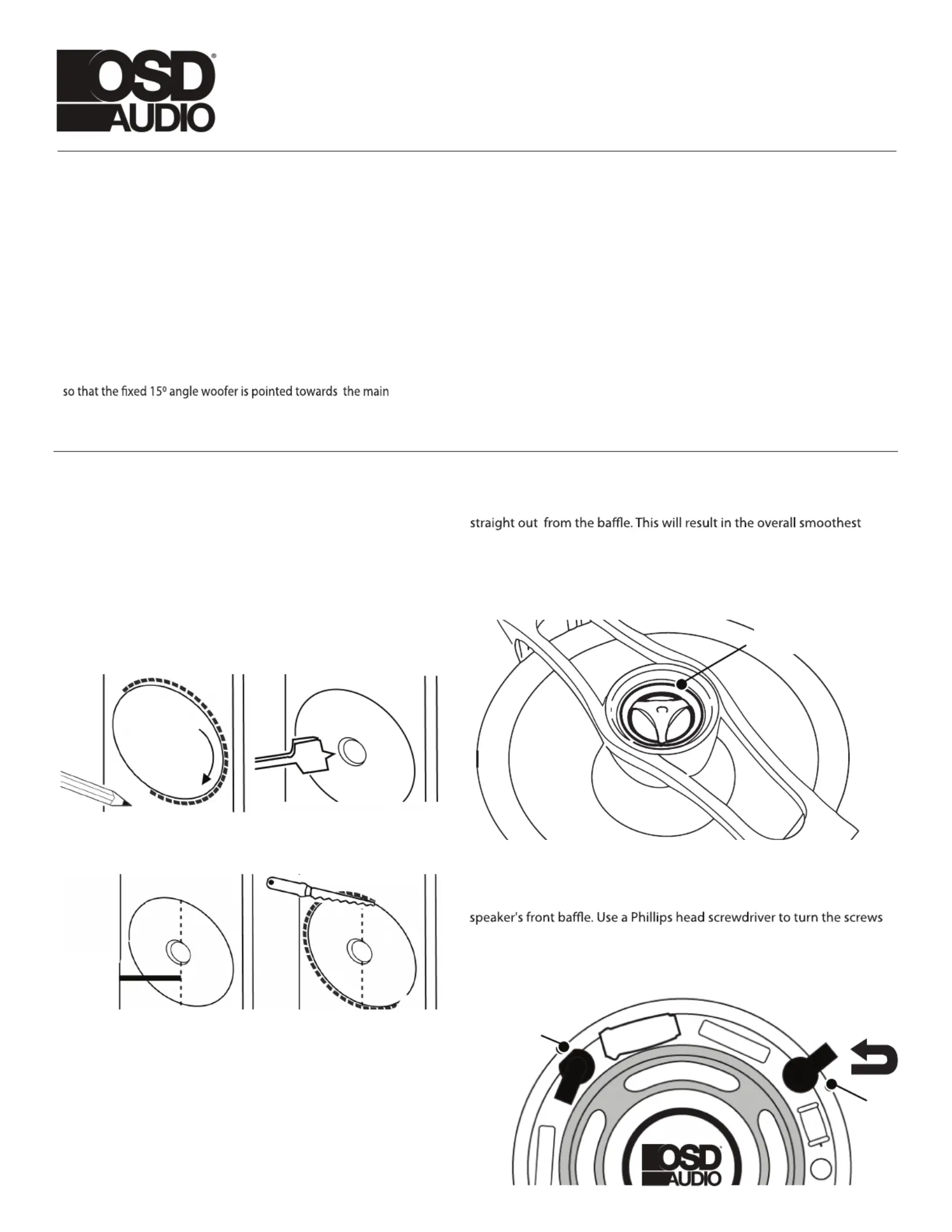 OSD® AUDIO

so that the fixed 15º angle woofer is pointed towards the main

straight out from the baffle. This will result in the overall smoothest

speaker's front baffle. Use a Phillips head screwdriver to turn the screws

OSD AUDIO