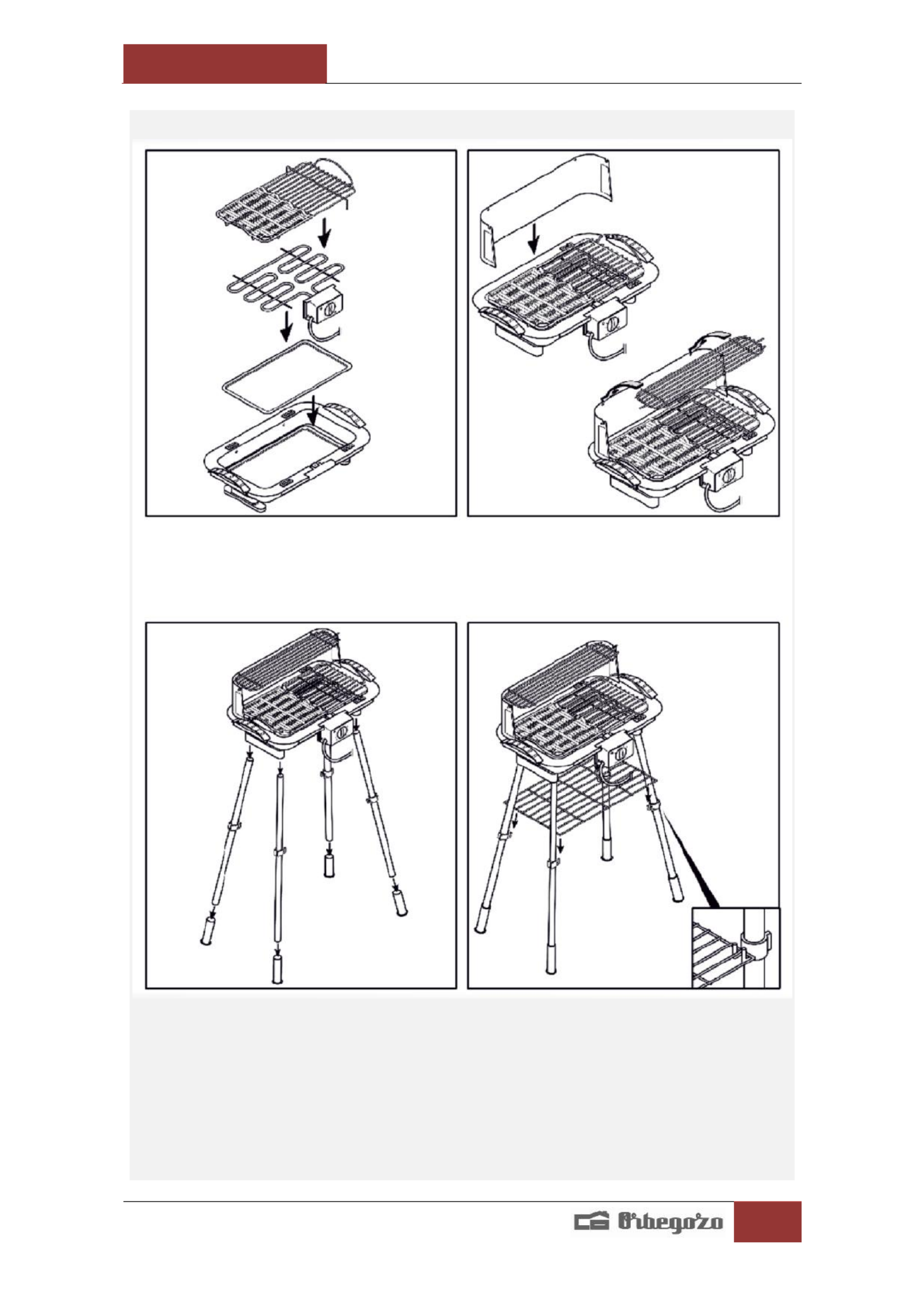 Orbegozo