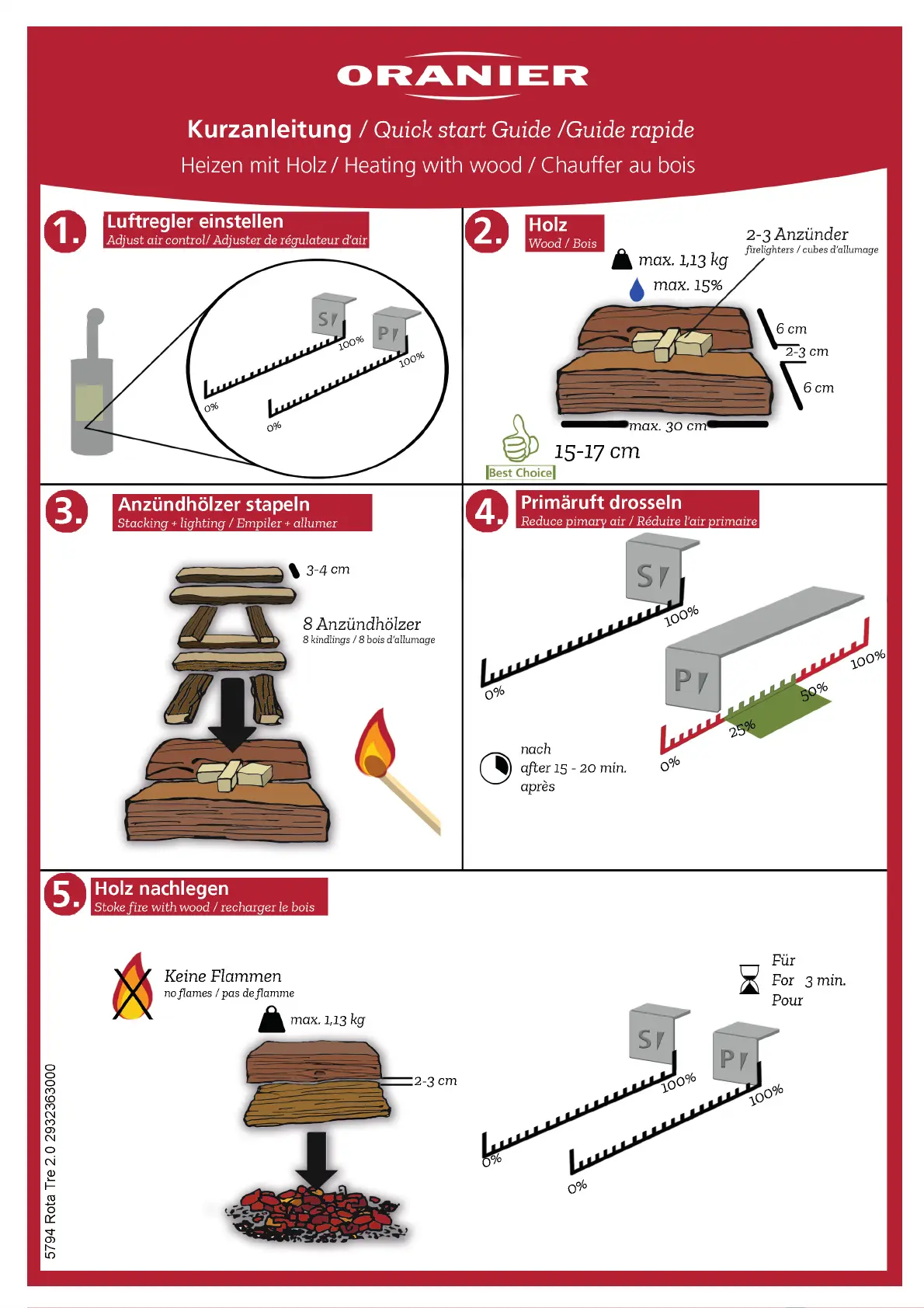 ORANIER

Kurzanleitung / Quick start Guide /Guide rapide

Heizen mit Holz / Heating with wood / Chauffer au bois

1. Luftregler einstellen
Adjust air control/ Adjuster de régulateur d'air

S
100%
0%
P
100%
0%

2. Holz
Wood / Bois

max. 1,13 kg
max. 15%
2-3 Anzünder
firelighters / cubes d'allumage
6 cm
2-3 cm
6 cm
max. 30 cm
15-17 cm
Best Choice

3. Anzündhölzer stapeln
Stacking + lighting / Empiler + allumer

3-4 cm
8 Anzündhölzer
8 kindlings / 8 bois d'allumage

4. Primäruft drosseln
Reduce pimary air / Réduire l'air primaire

S
100%
0%
P
100%
50%
25%
0%
nach
after 15 - 20 min.
après

5. Holz nachlegen
Stoke fire with wood / recharger le bois

Keine Flammen
no flames / pas de flamme
max. 1,13 kg
2-3 cm

Für
For 3 min.
Pour

S
100%
0%
P
100%
0%

5794 Rota Tre 2.0 2932363000