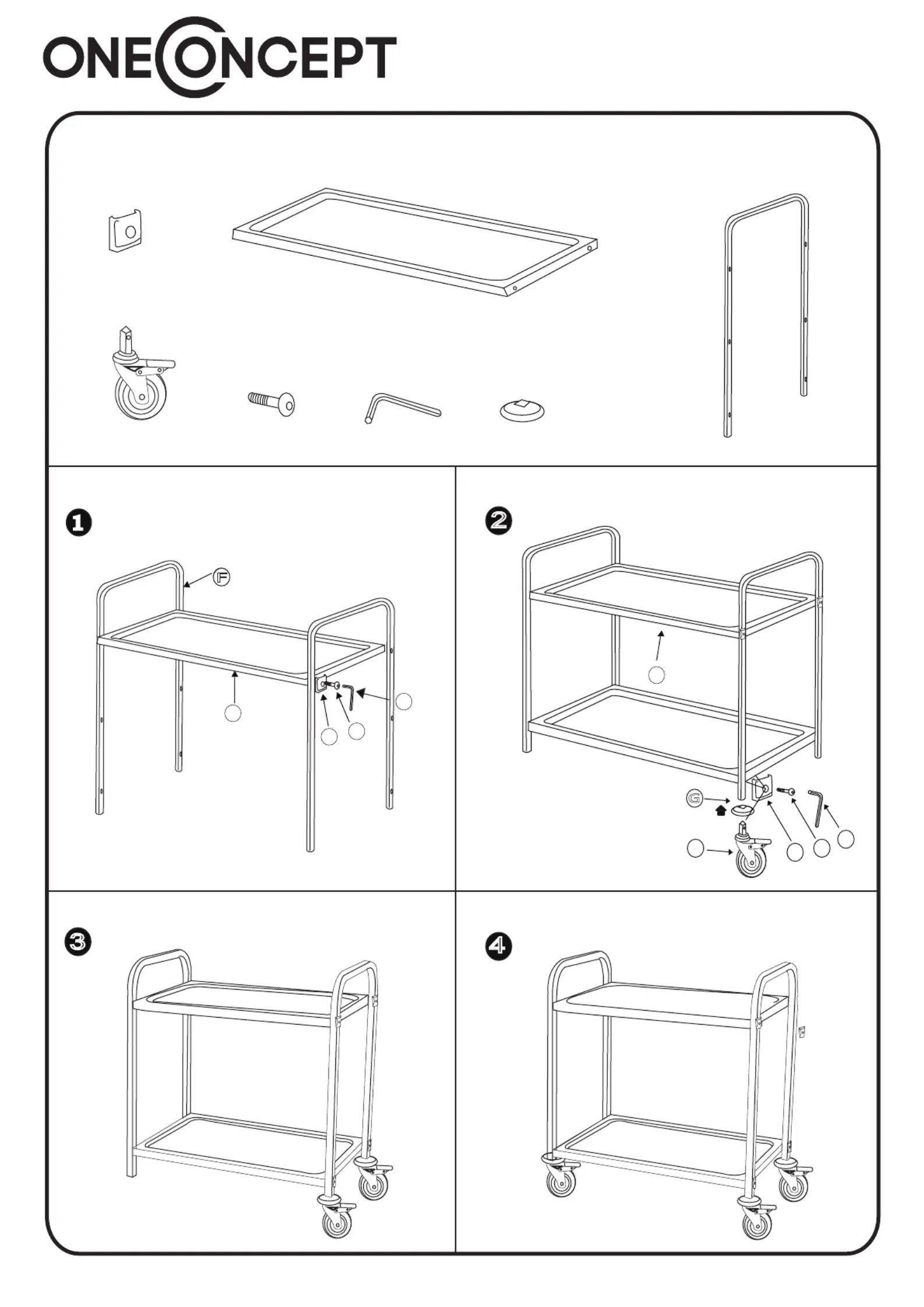 ONECONCEPT

1

F

2

G

3

4