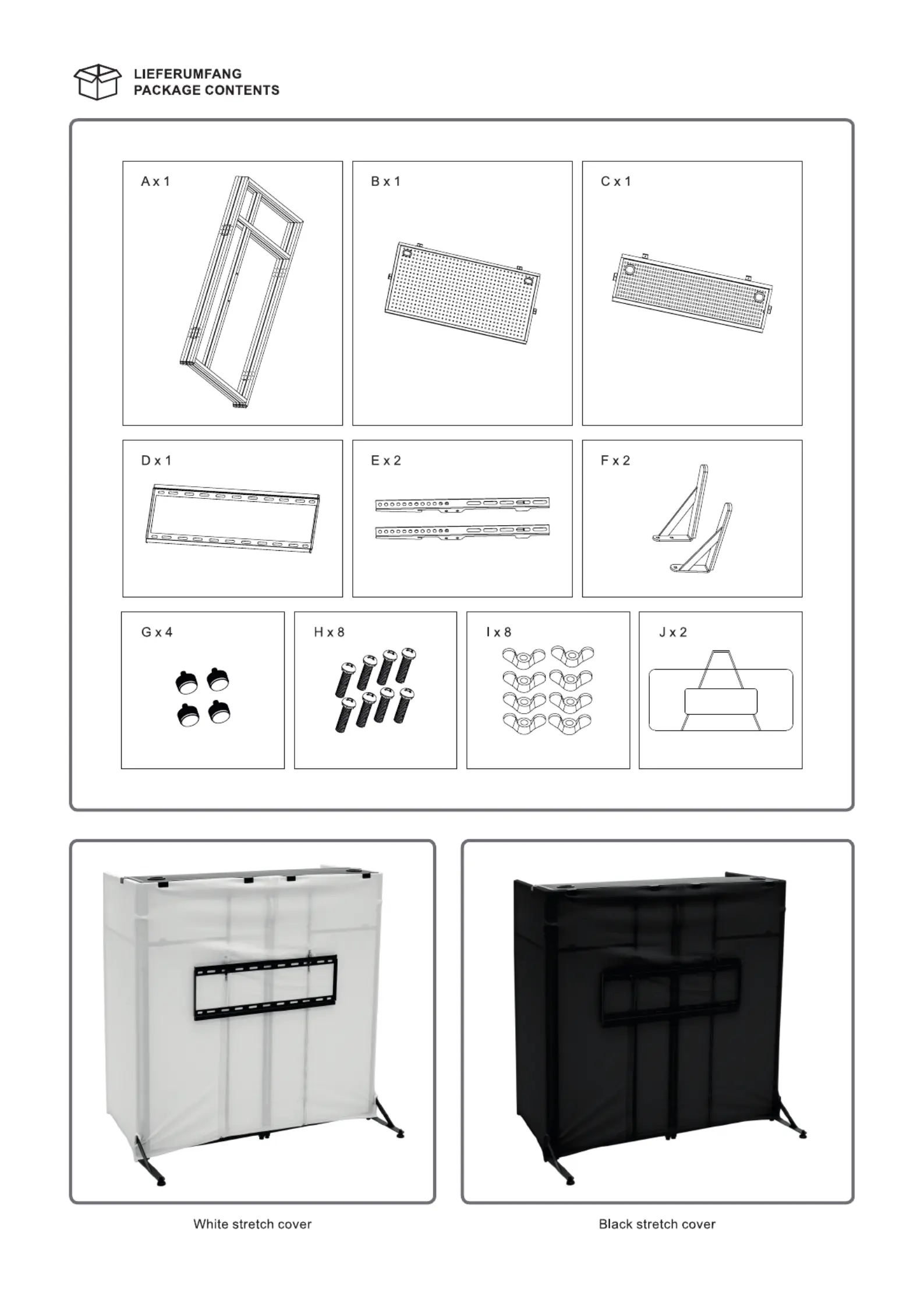 LIEFERUMFANG
PACKAGE CONTENTS

A x 1

B x 1

C x 1

D x 1

E x 2

F x 2

G x 4

H x 8

I x 8

J x 2

White stretch cover

Black stretch cover