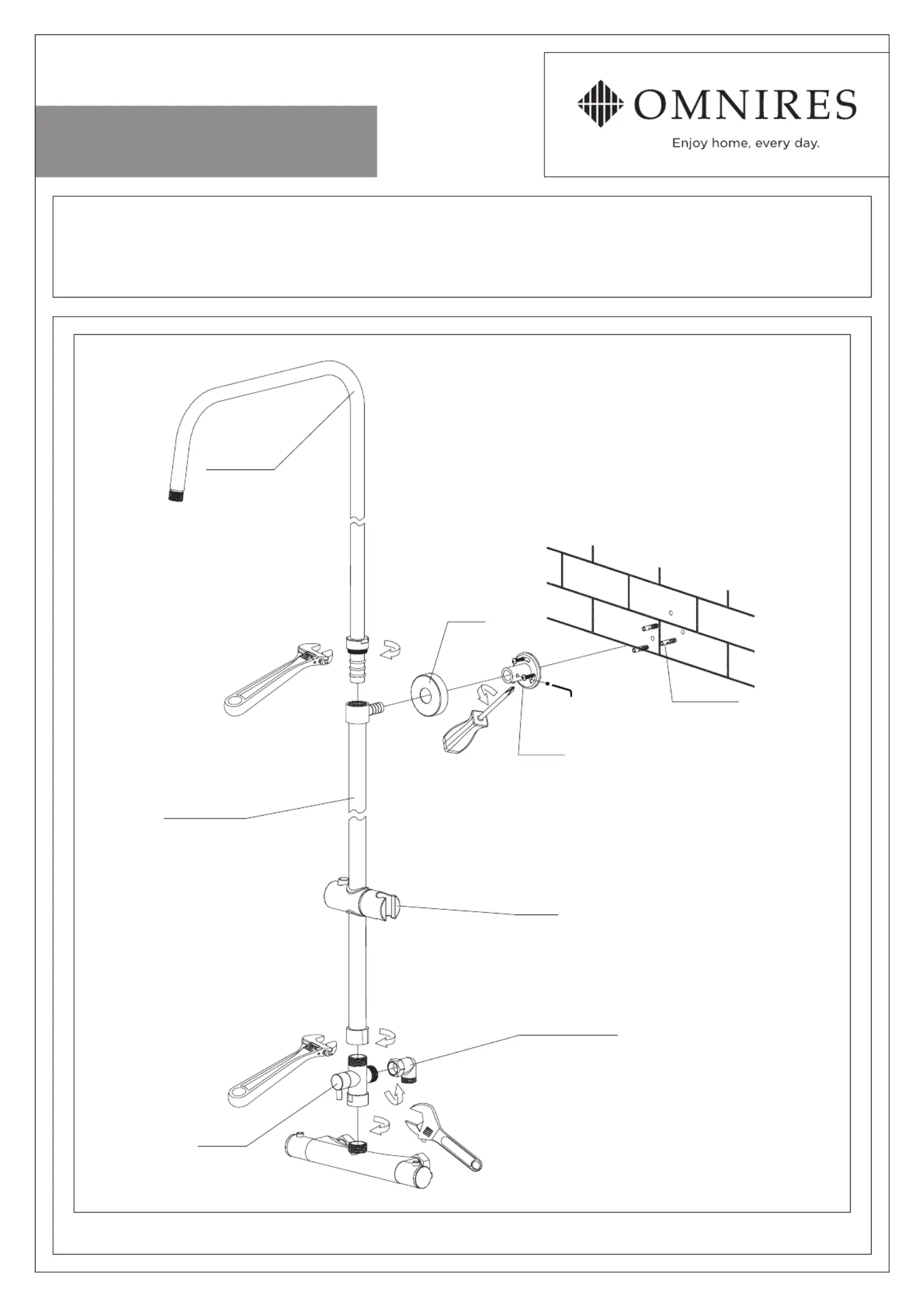 OMNIRES
Enjoy home, every day.