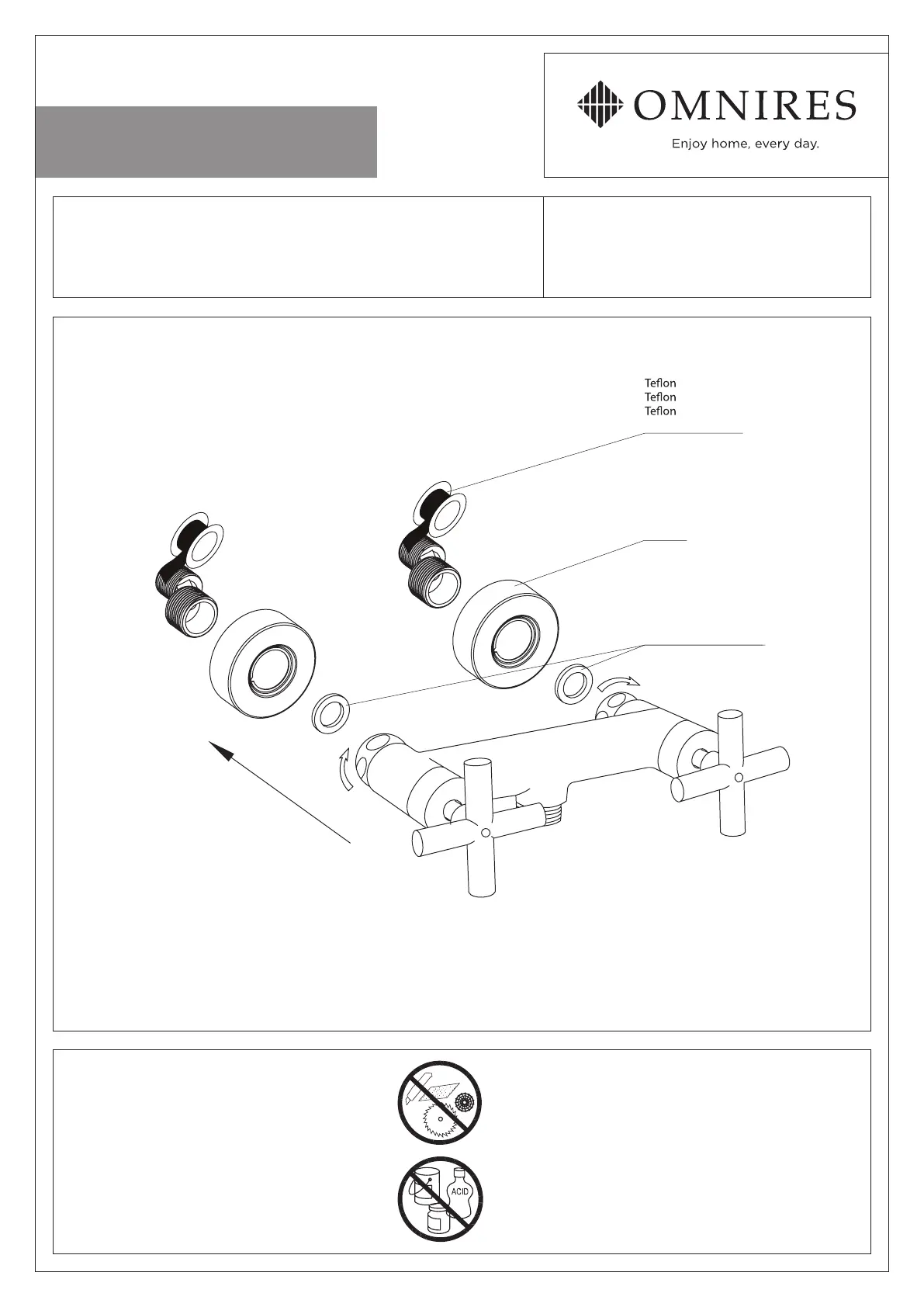 OMNIRES
Enjoy home, every day.

Teflon
Teflon
Teflon

ACID