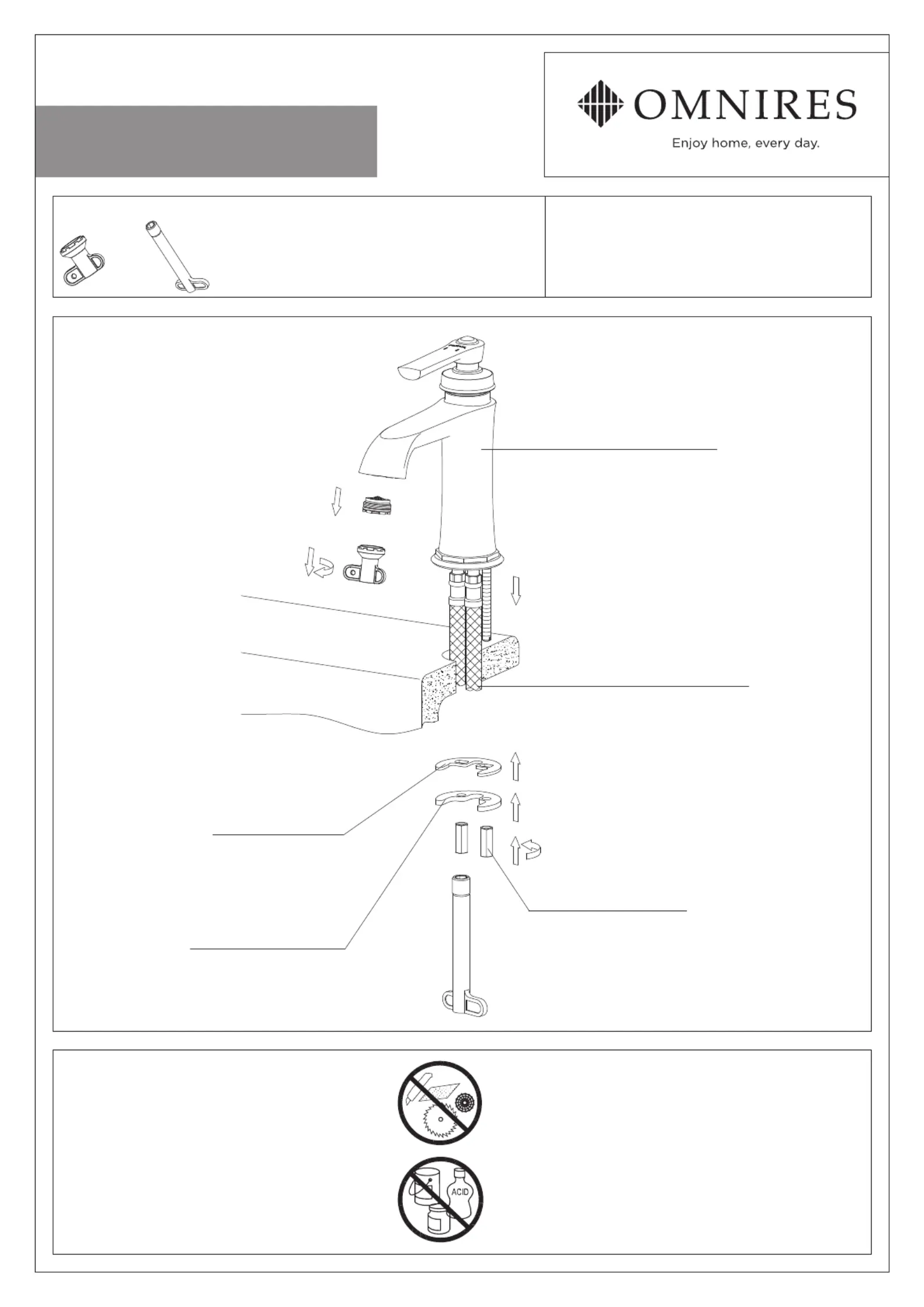 OMNIRES
Enjoy home, every day.

ACID