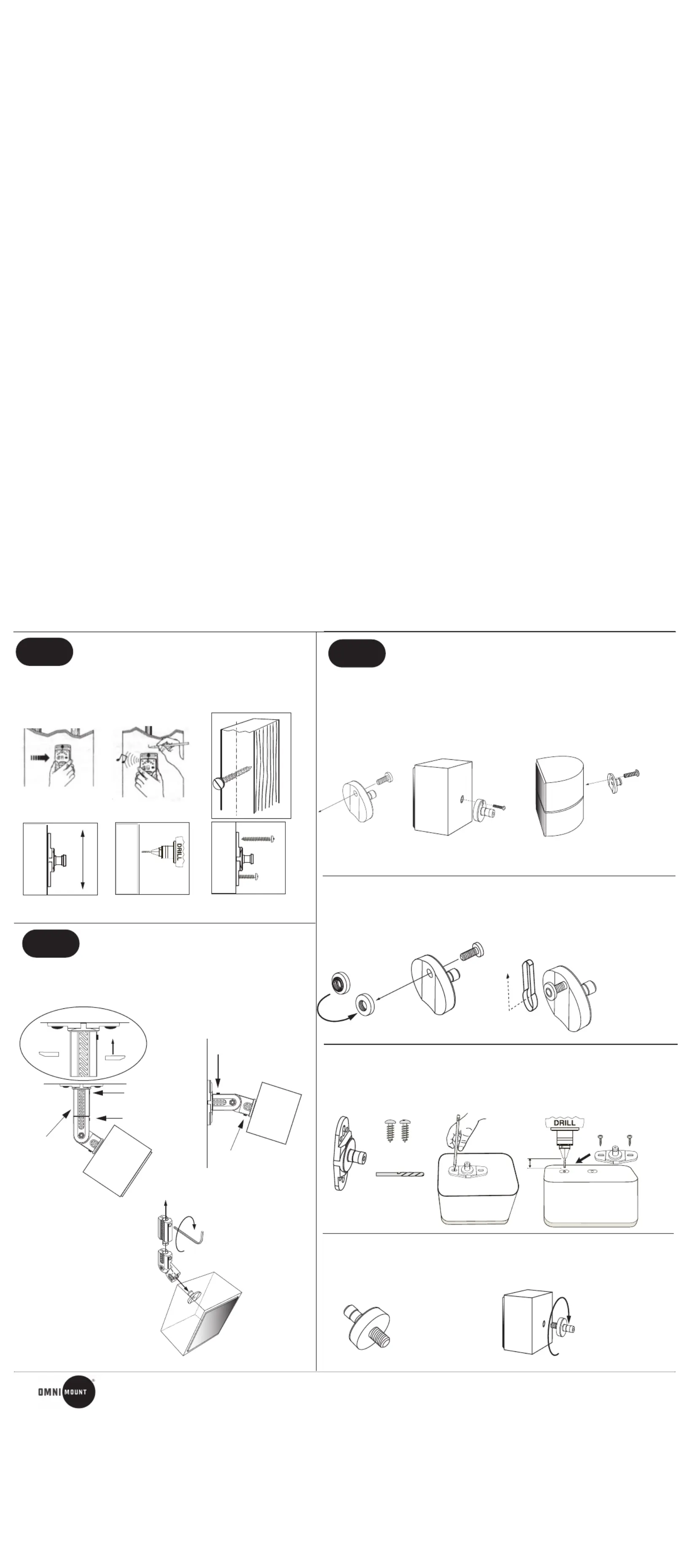 DRILL

DRILL

OMNI MOUNT