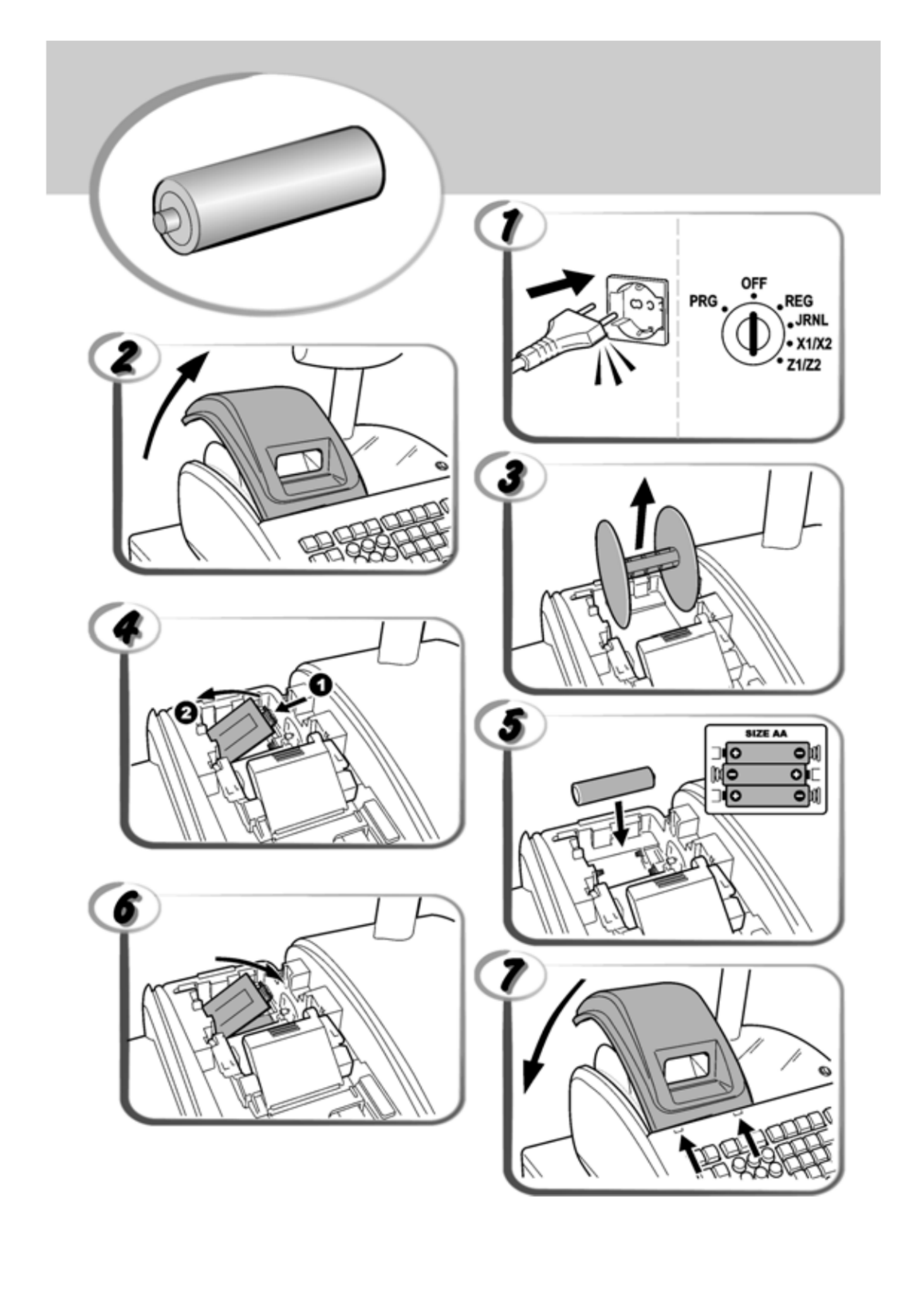 1

PRG OFF REG JRNL X1/X2 Z1/Z2

2

3

4

1 2

5

SIZE AA

6

7