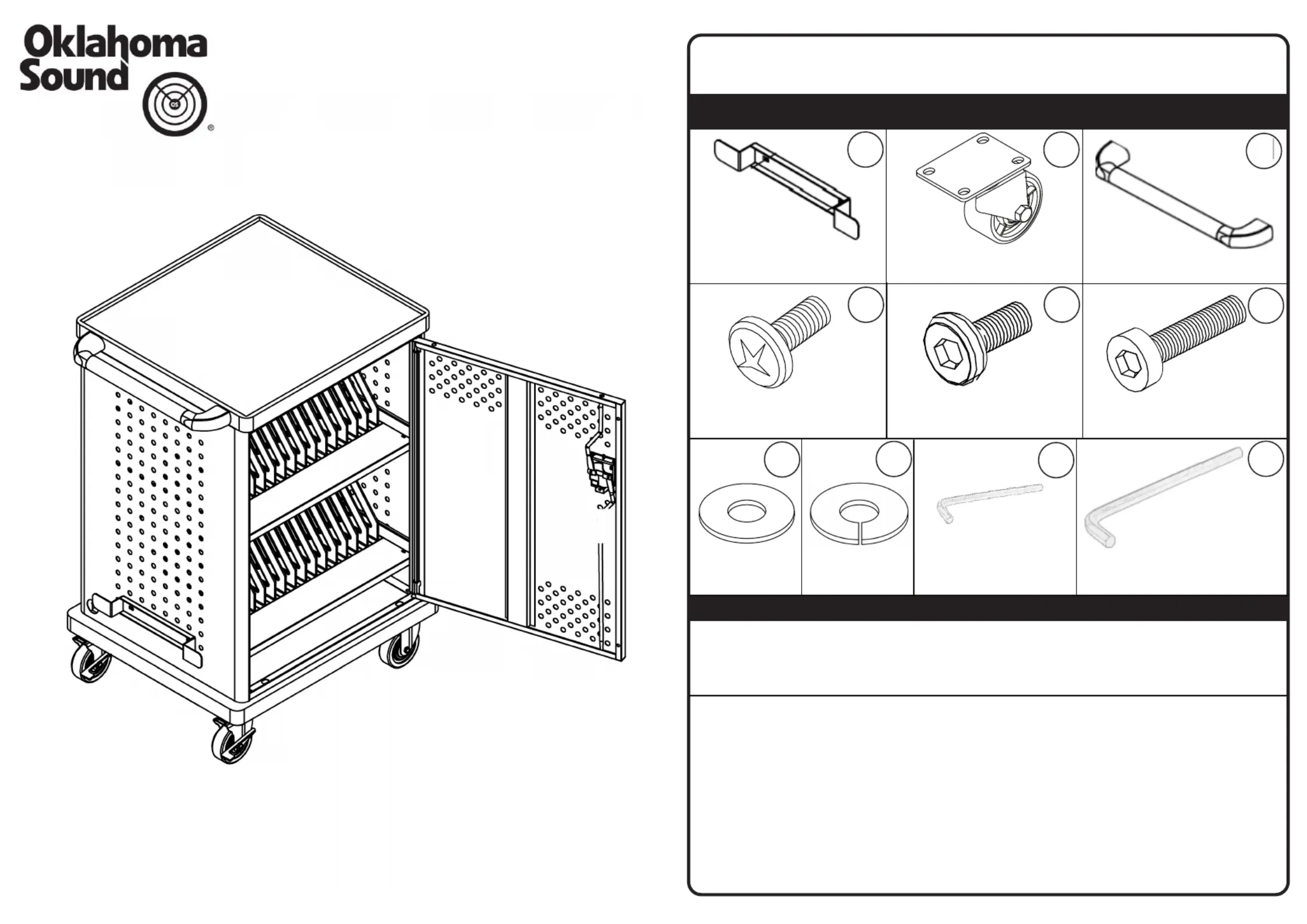 Oklahoma Sound

OS

®