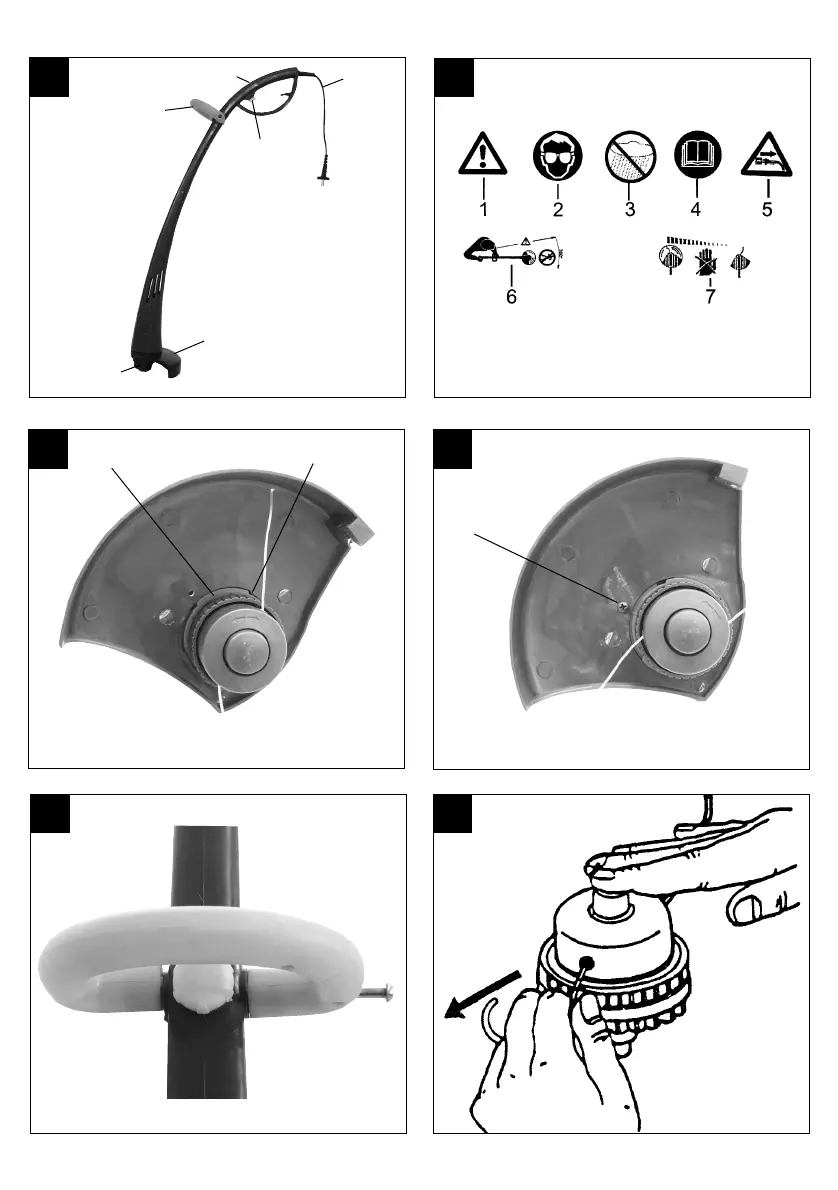 1
2
3
4
5
6
7