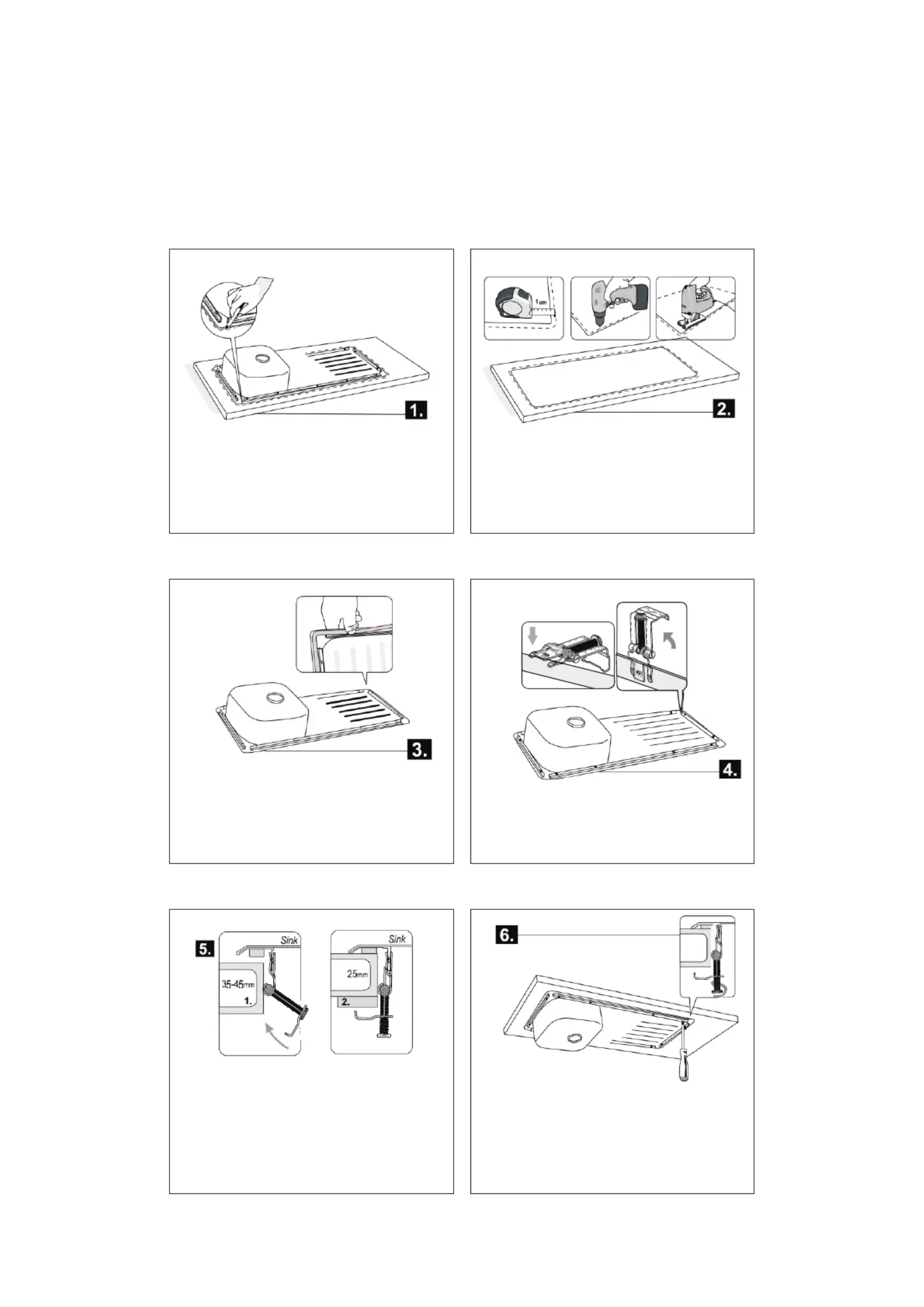 1.

1 cm

2.

3.

4.

5.
Sink
35-45mm
1.
Sink
25mm
2.

6.