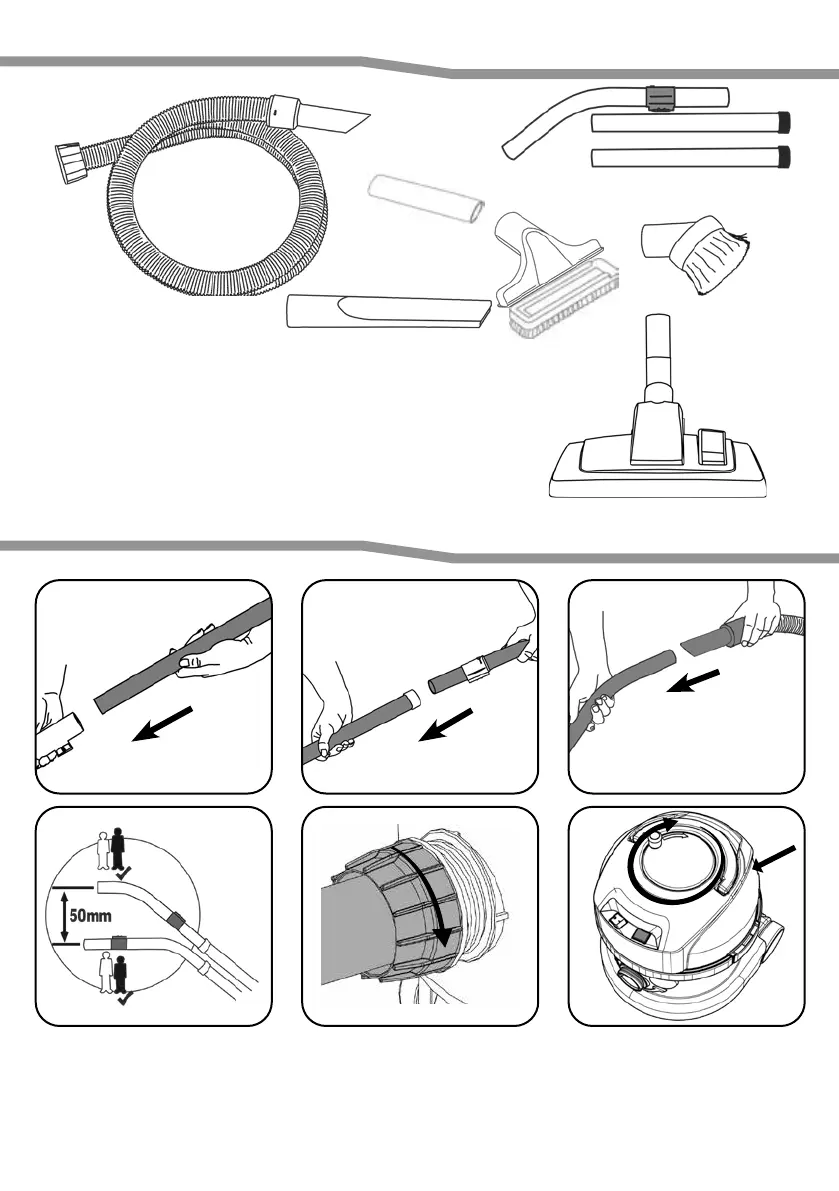 50mm