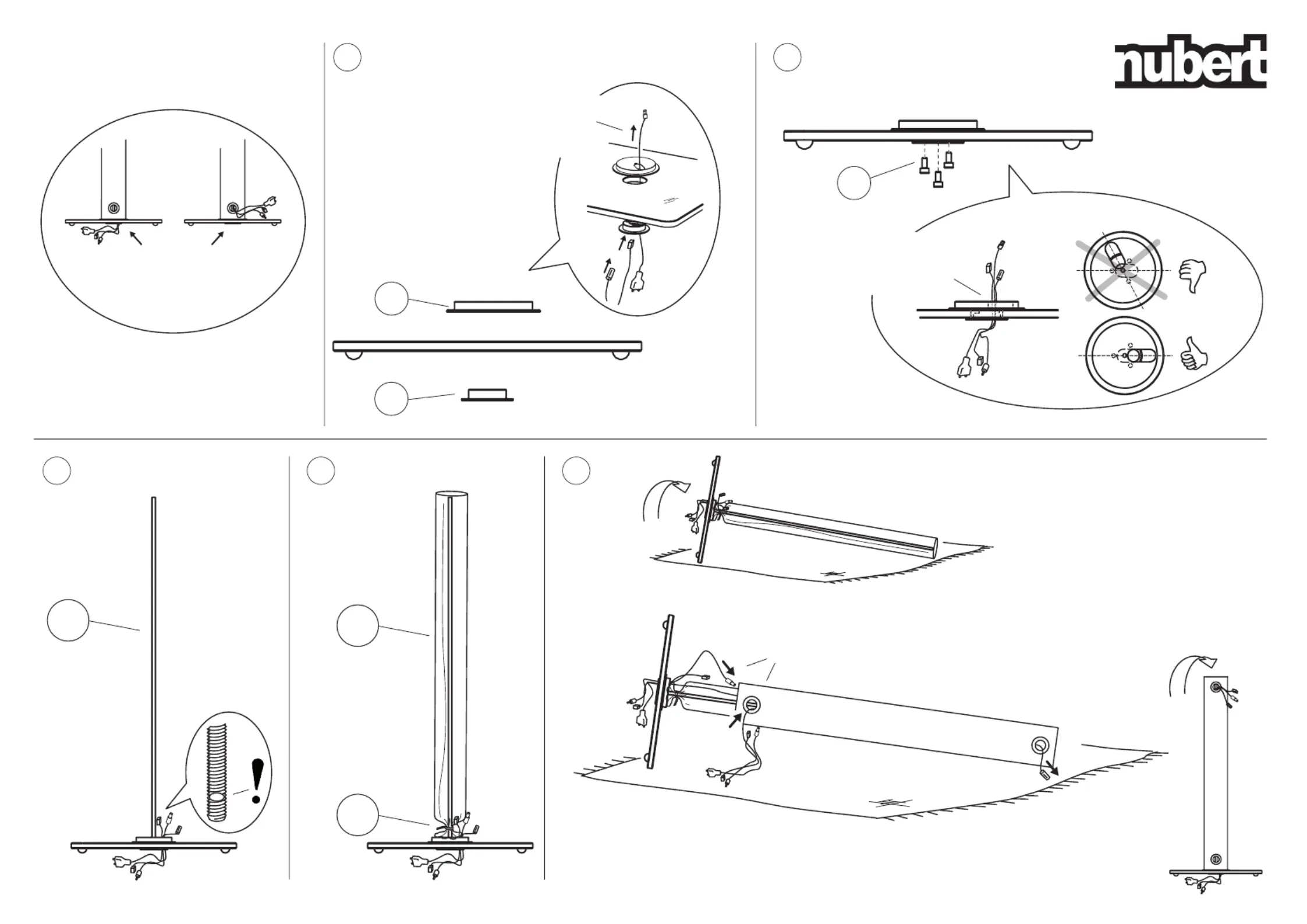 nubert