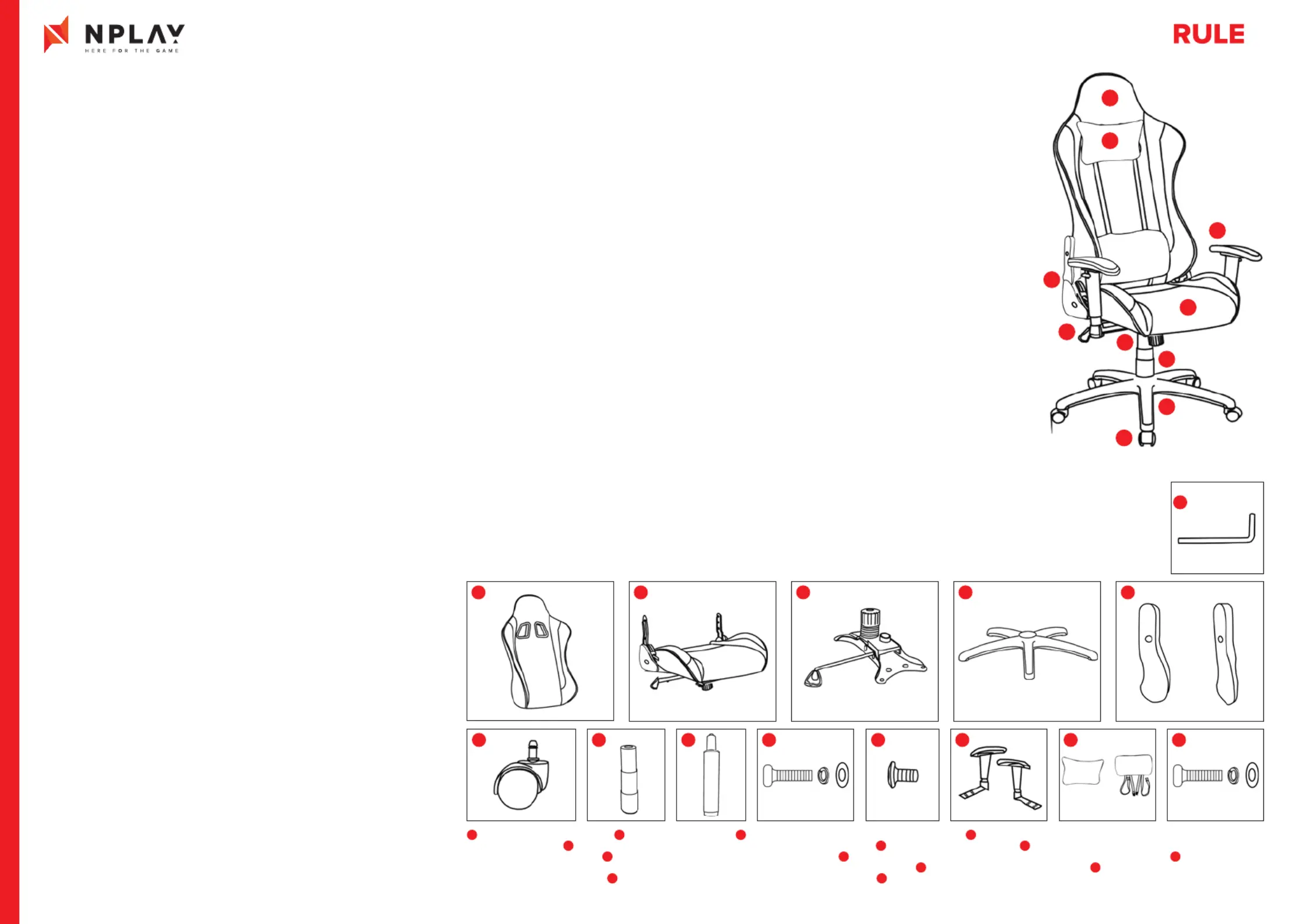 NPLAY
HERE FOR THE GAME

RULE