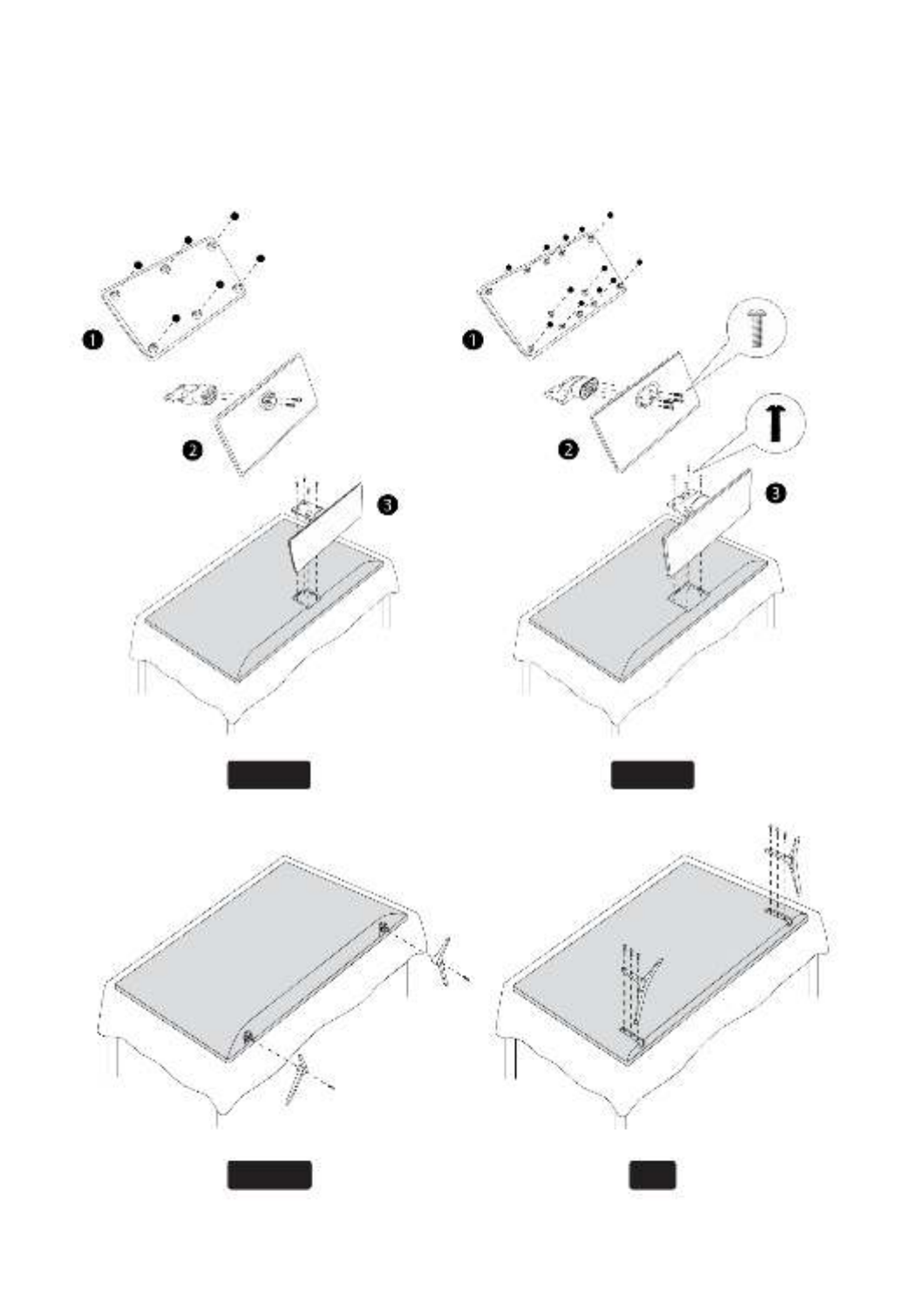 ❶
❷
❸
❶
❷
❸