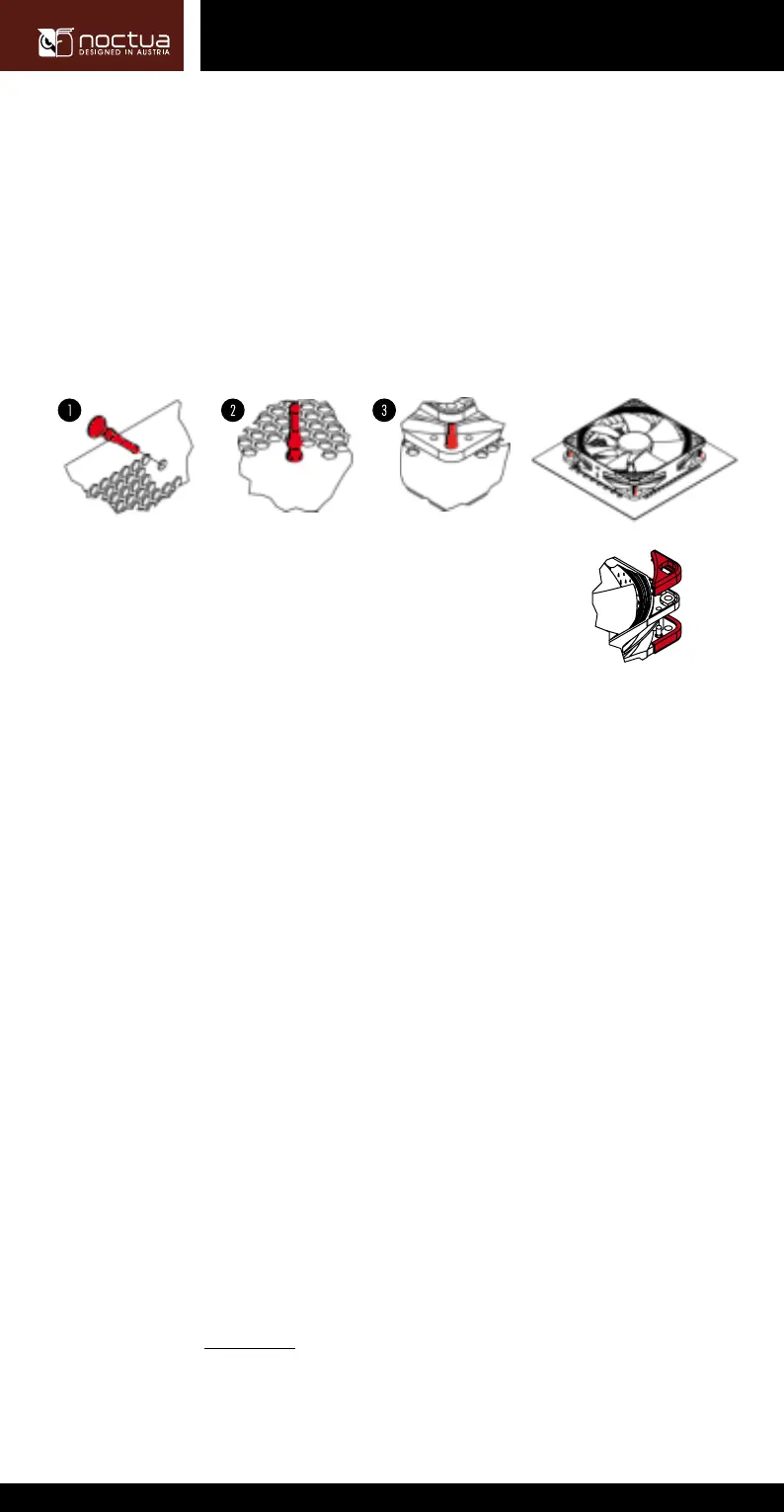 noctua
DESIGNED IN AUSTRIA

1

2

3