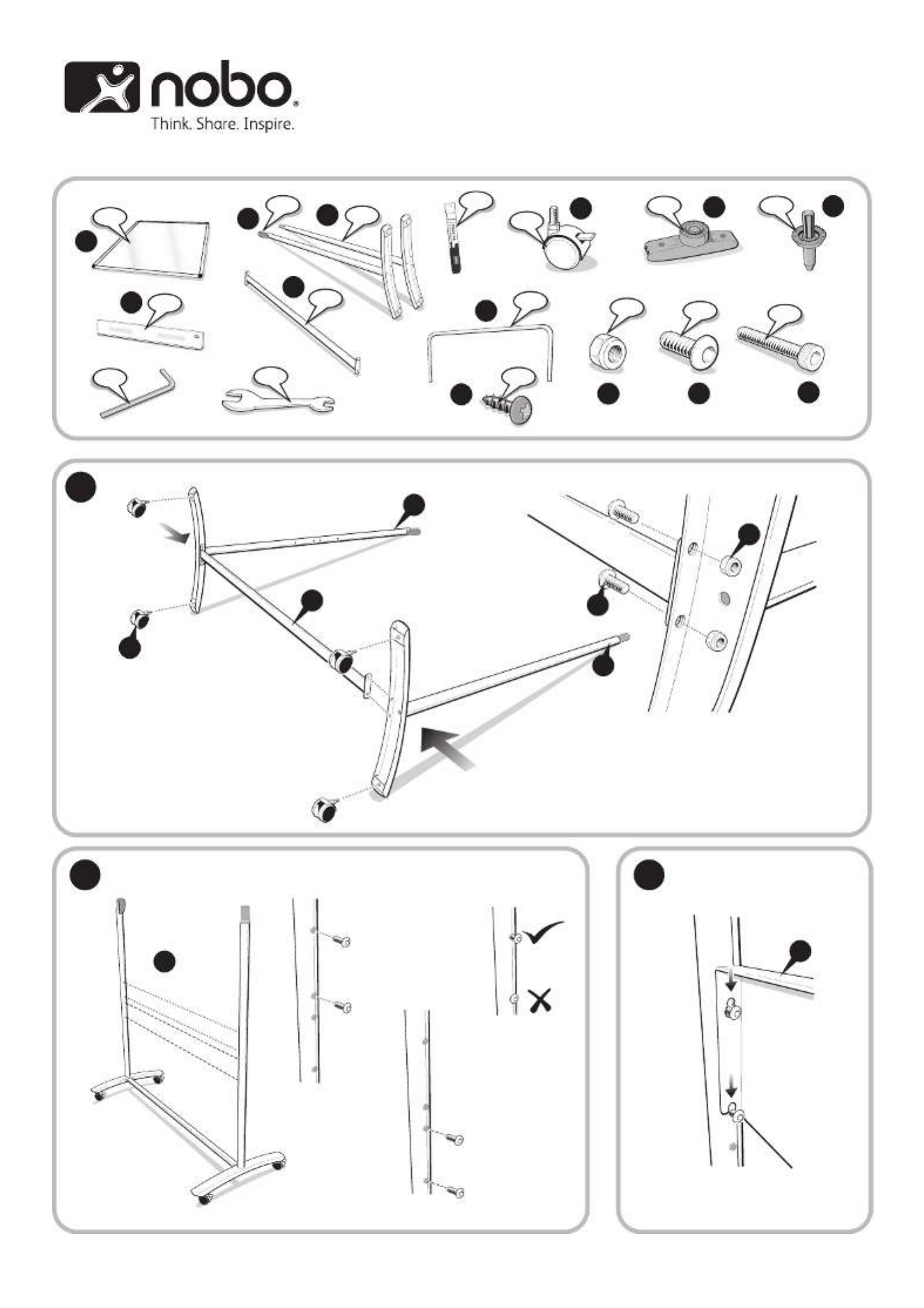 nobo®
Think. Share. Inspire.