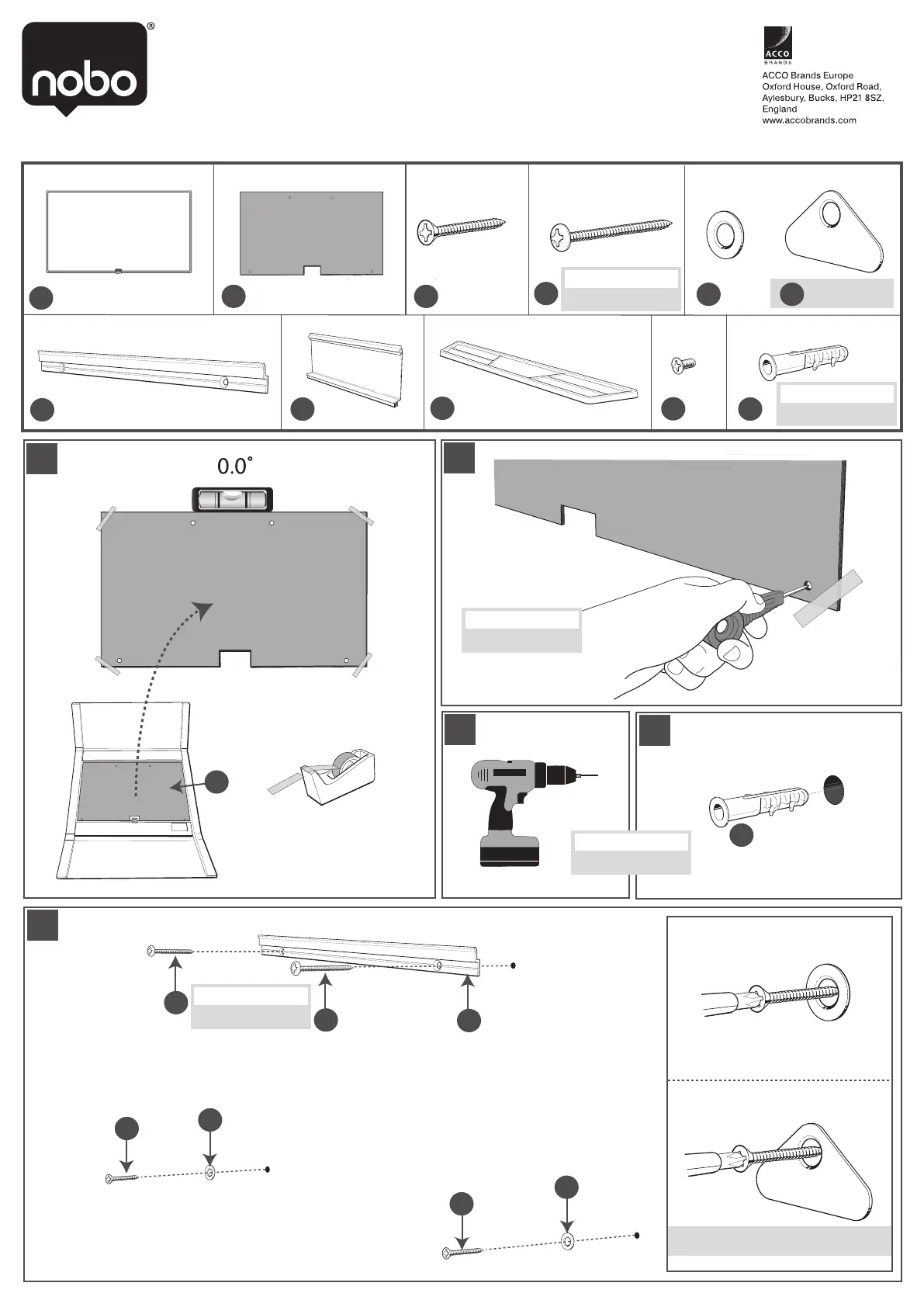 nobo®

ACCO BRANDS

ACCO Brands Europe
Oxford House, Oxford Road,
Aylesbury, Bucks, HP21 8SZ,
England
www.accobrands.com

0.0°