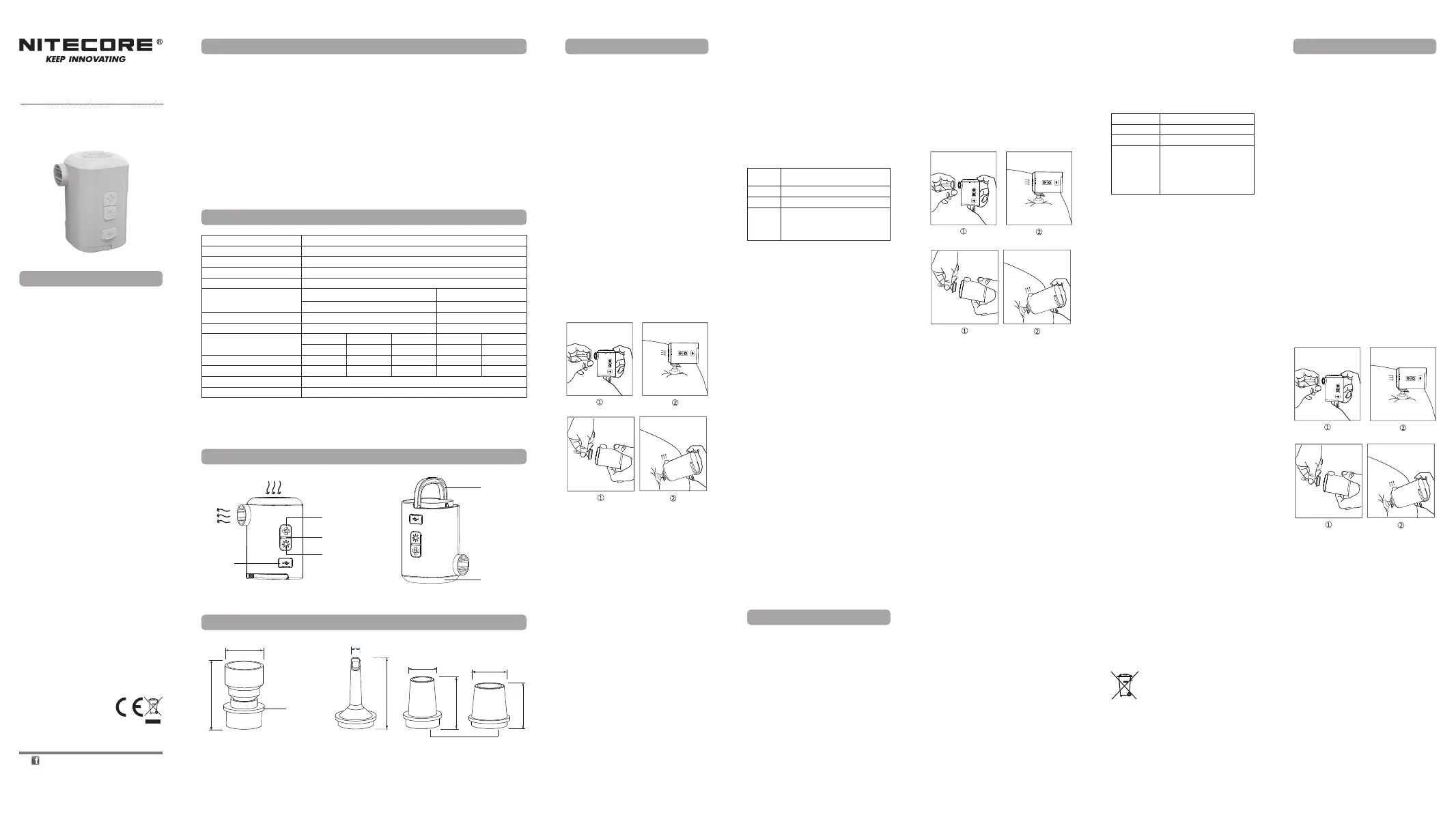 NITECORE®
KEEP INNOVATING

①
②
①
②
①
②
①
②
①
②
①
②