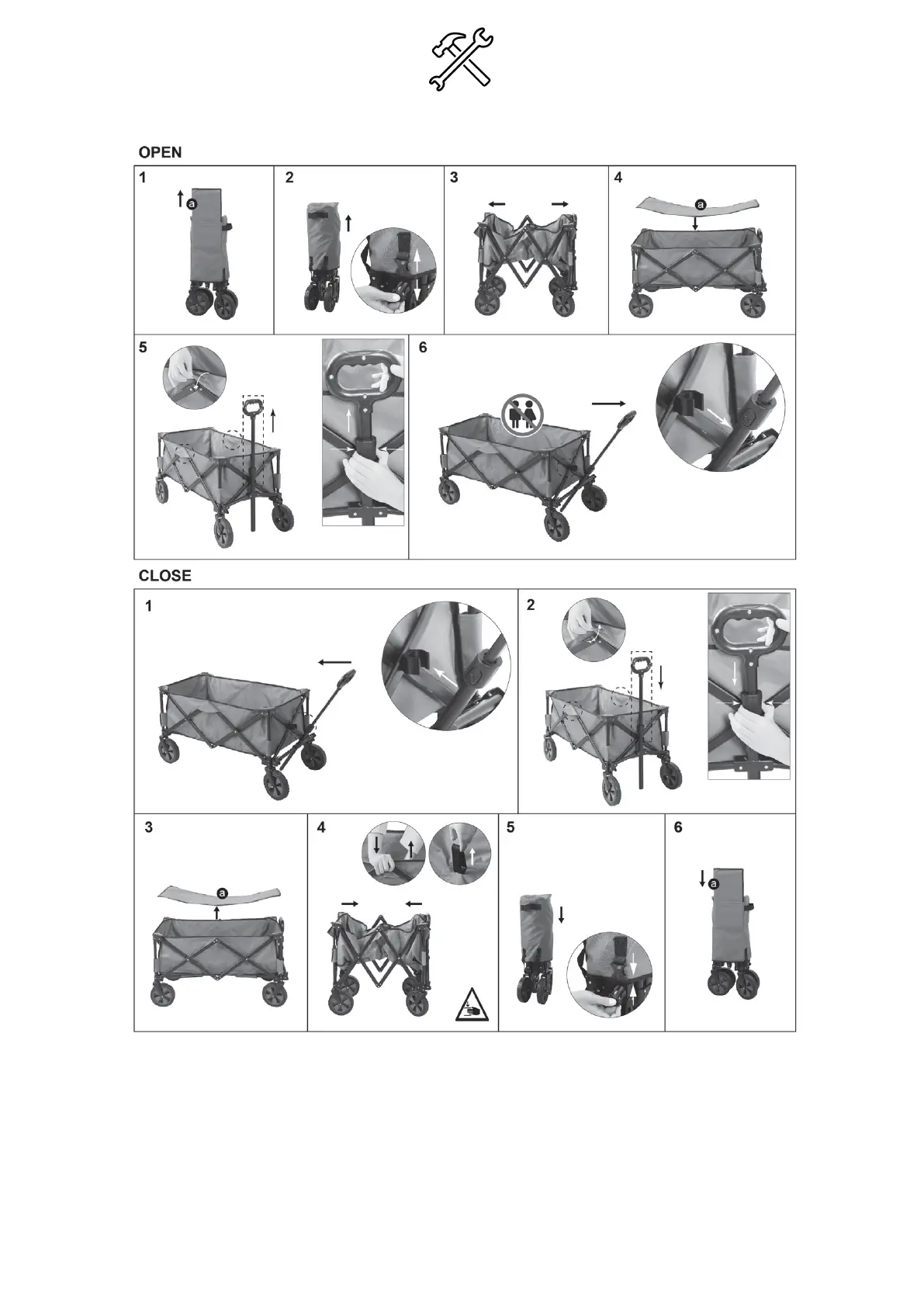 OPEN

1

a

2

3

4

a

5

6

CLOSE

1

2

3

a

4

5

6

a