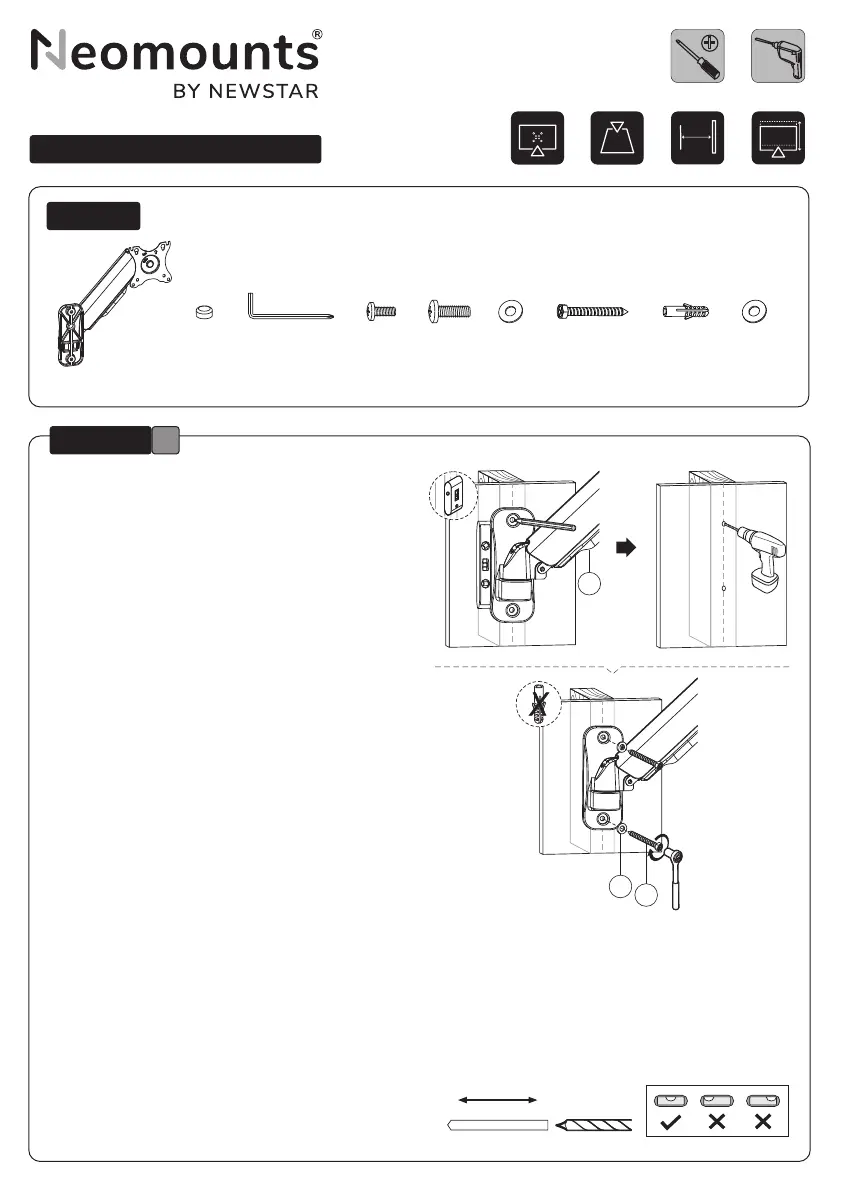 Neomounts®
BY NEWSTAR