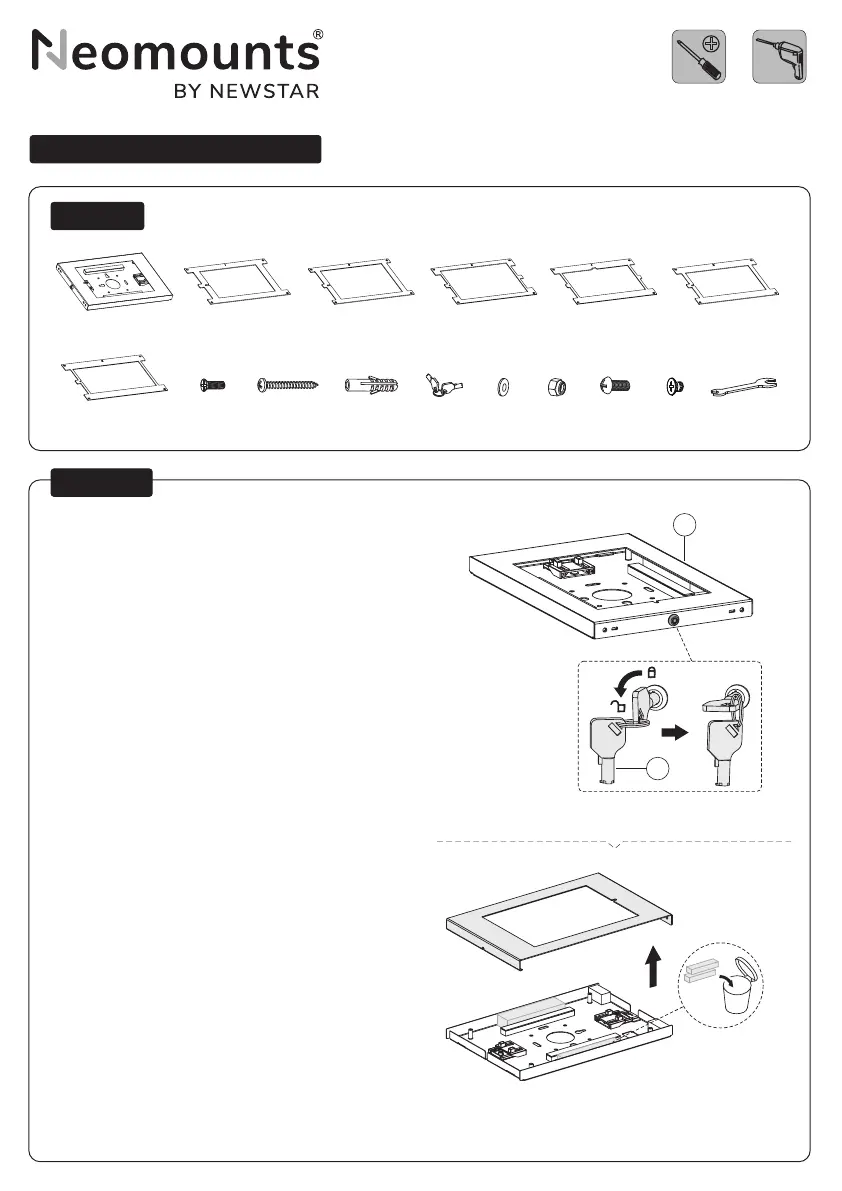 Neomounts®
BY NEWSTAR