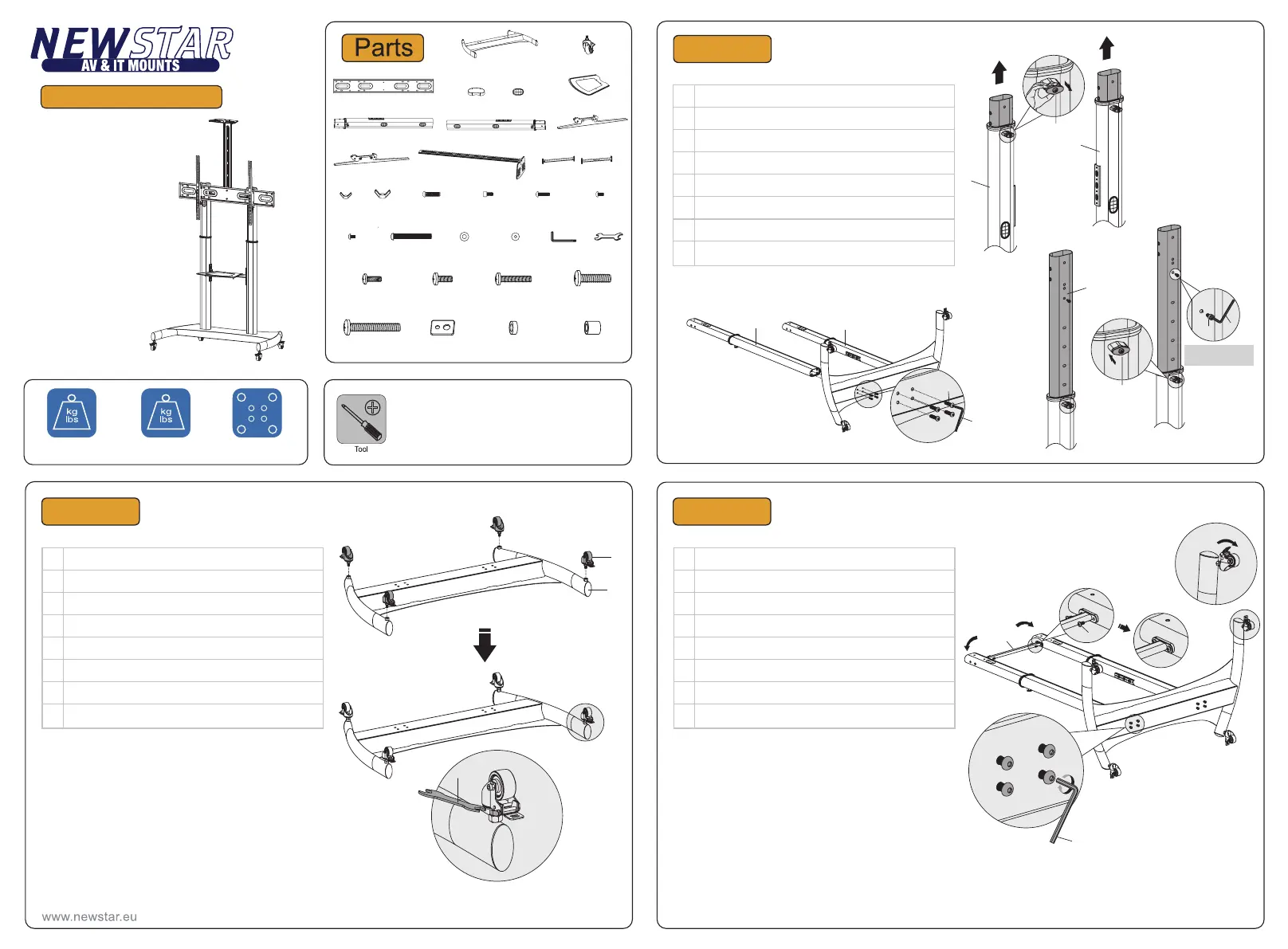 NEWSTAR
AV & IT MOUNTS

Parts

kg
lbs

kg
lbs

Tool

www.newstar.eu