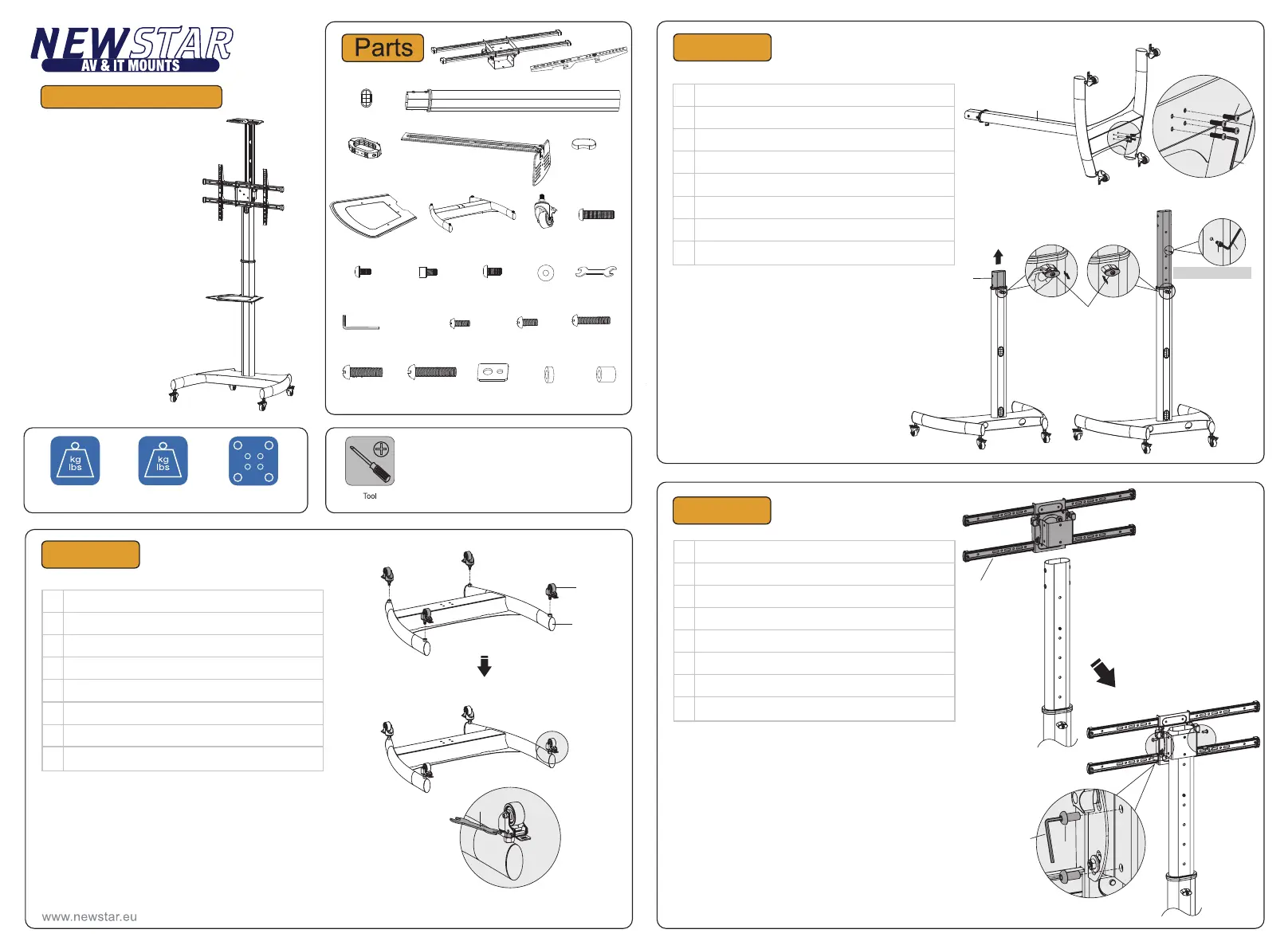 NEWSTAR
AV & IT MOUNTS

Parts

kg
lbs

kg
lbs

Tool

www.newstar.eu