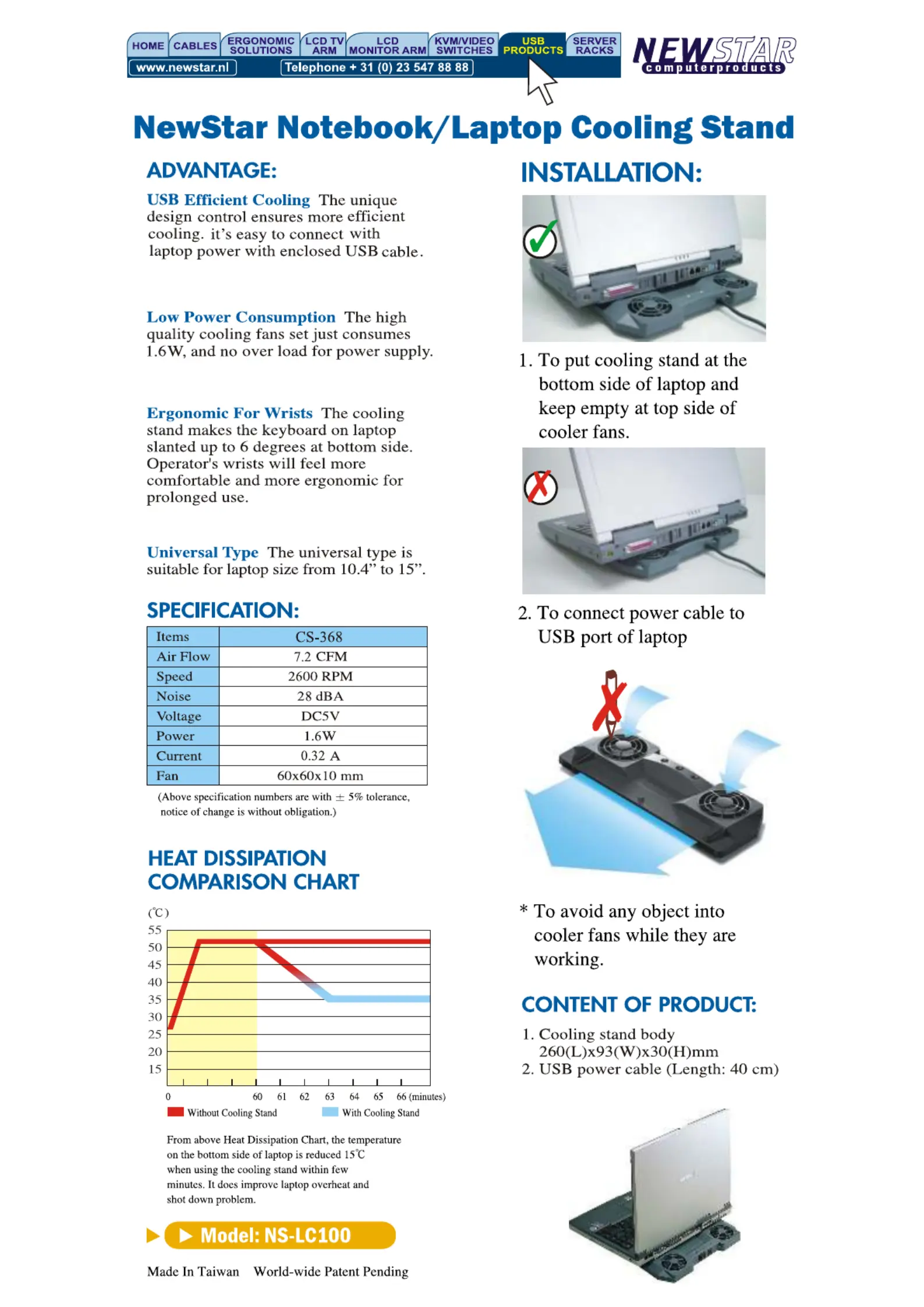 HOME CABLES ERGONOMIC SOLUTIONS LCD TV ARM LCD MONITOR ARM KVM/VIDEO SWITCHES USB PRODUCTS SERVER RACKS

www.newstar.nl Telephone + 31 (0) 23 547 88 88

NEWSTAR computerproducts

NewStar Notebook/Laptop Cooling Stand

ADVANTAGE:

USB Efficient Cooling The unique design control ensures more efficient cooling. it's easy to connect with laptop power with enclosed USB cable.

Low Power Consumption The high quality cooling fans set just consumes 1.6W, and no over load for power supply.

Ergonomic For Wrists The cooling stand makes the keyboard on laptop slanted up to 6 degrees at bottom side. Operator's wrists will feel more comfortable and more ergonomic for prolonged use.

Universal Type The universal type is suitable for laptop size from 10.4" to 15".

SPECIFICATION:

| Items | CS-368 |
|---|---|
| Air Flow | 7.2 CFM |
| Speed | 2600 RPM |
| Noise | 28 dBA |
| Voltage | DC5V |
| Power | 1.6W |
| Current | 0.32 A |
| Fan | 60x60x10 mm |

(Above specification numbers are with $\pm$ 5% tolerance, notice of change is without obligation.)

HEAT DISSIPATION COMPARISON CHART

(℃)
55
50
45
40
35
30
25
20
15
0 60 61 62 63 64 65 66 (minutes)
Without Cooling Stand With Cooling Stand

From above Heat Dissipation Chart, the temperature on the bottom side of laptop is reduced 15℃ when using the cooling stand within few minutes. It does improve laptop overheat and shot down problem.

Model: NS-LC100

Made In Taiwan World-wide Patent Pending

INSTALLATION:

1. To put cooling stand at the bottom side of laptop and keep empty at top side of cooler fans.

2. To connect power cable to USB port of laptop

* To avoid any object into cooler fans while they are working.

CONTENT OF PRODUCT:

1. Cooling stand body 260(L)x93(W)x30(H)mm
2. USB power cable (Length: 40 cm)